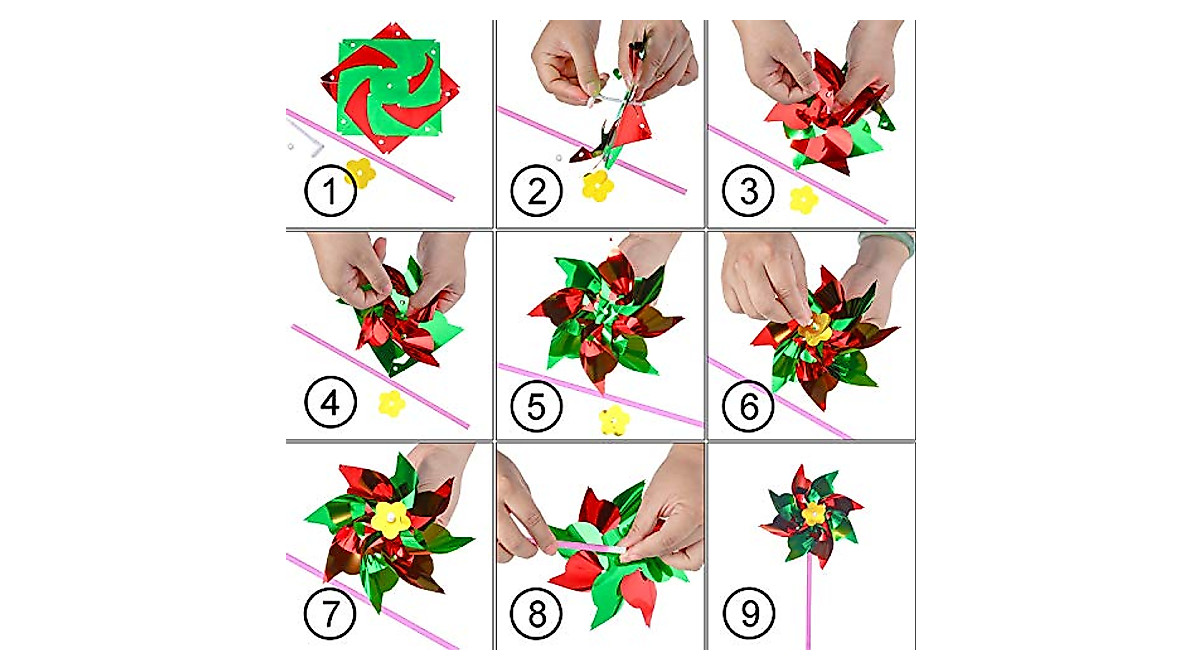 1
2
3
4
5
6
7
8
9