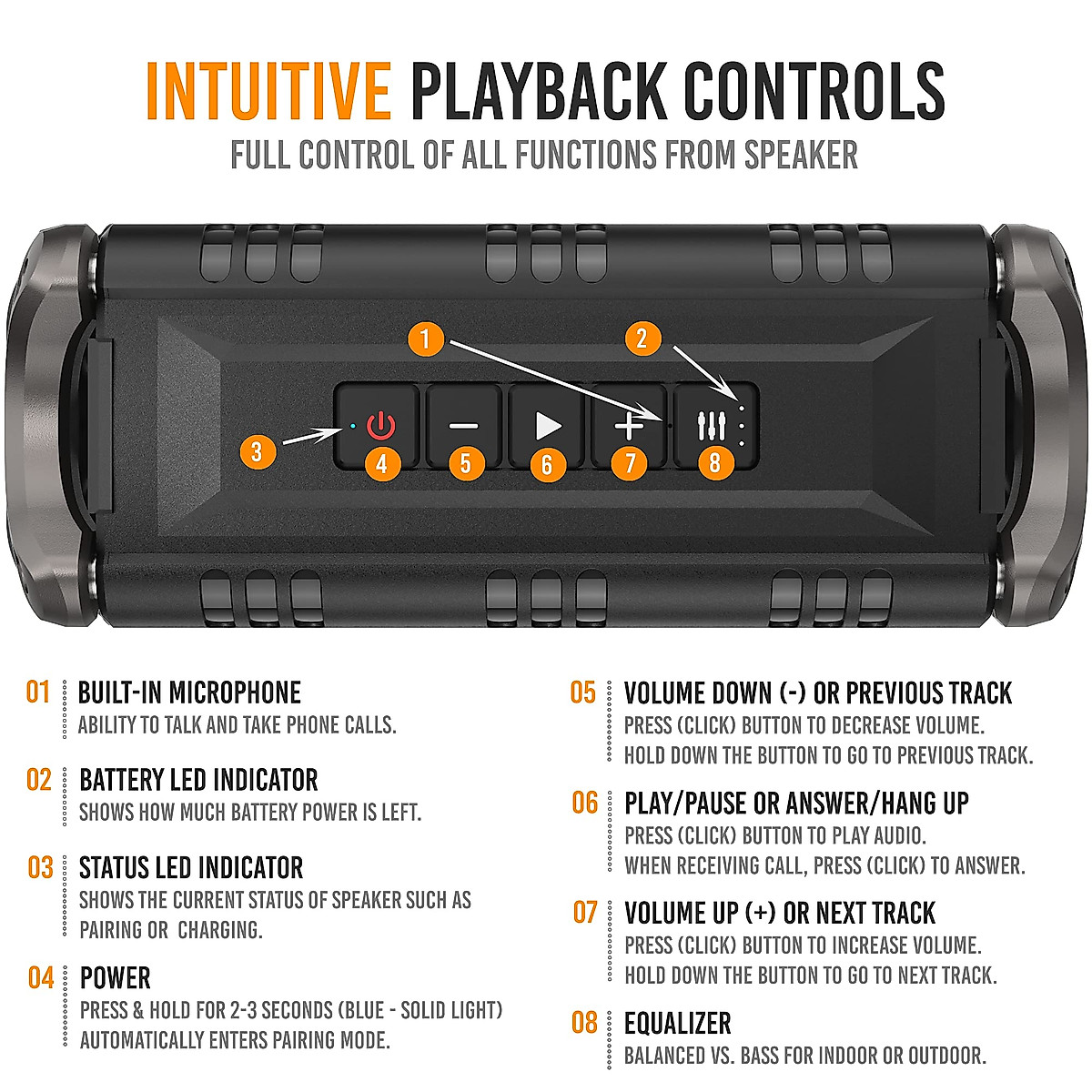 INTUITIVE PLAYBACK CONTROLS
FULL CONTROL OF ALL FUNCTIONS FROM SPEAKER

1
2
3
4
5
6
7
8

01 BUILT-IN MICROPHONE
ABILITY TO TALK AND TAKE PHONE CALLS.

02 BATTERY LED INDICATOR
SHOWS HOW MUCH BATTERY POWER IS LEFT.

03 STATUS LED INDICATOR
SHOWS THE CURRENT STATUS OF SPEAKER SUCH AS PAIRING OR CHARGING.

04 POWER
PRESS & HOLD FOR 2-3 SECONDS (BLUE - SOLID LIGHT) AUTOMATICALLY ENTERS PAIRING MODE.

05 VOLUME DOWN (-) OR PREVIOUS TRACK
PRESS (CLICK) BUTTON TO DECREASE VOLUME.
HOLD DOWN THE BUTTON TO GO TO PREVIOUS TRACK.

06 PLAY/PAUSE OR ANSWER/HANG UP
PRESS (CLICK) BUTTON TO PLAY AUDIO.
WHEN RECEIVING CALL, PRESS (CLICK) TO ANSWER.

07 VOLUME UP (+) OR NEXT TRACK
PRESS (CLICK) BUTTON TO INCREASE VOLUME.
HOLD DOWN THE BUTTON TO GO TO NEXT TRACK.

08 EQUALIZER
BALANCED VS. BASS FOR INDOOR OR OUTDOOR.