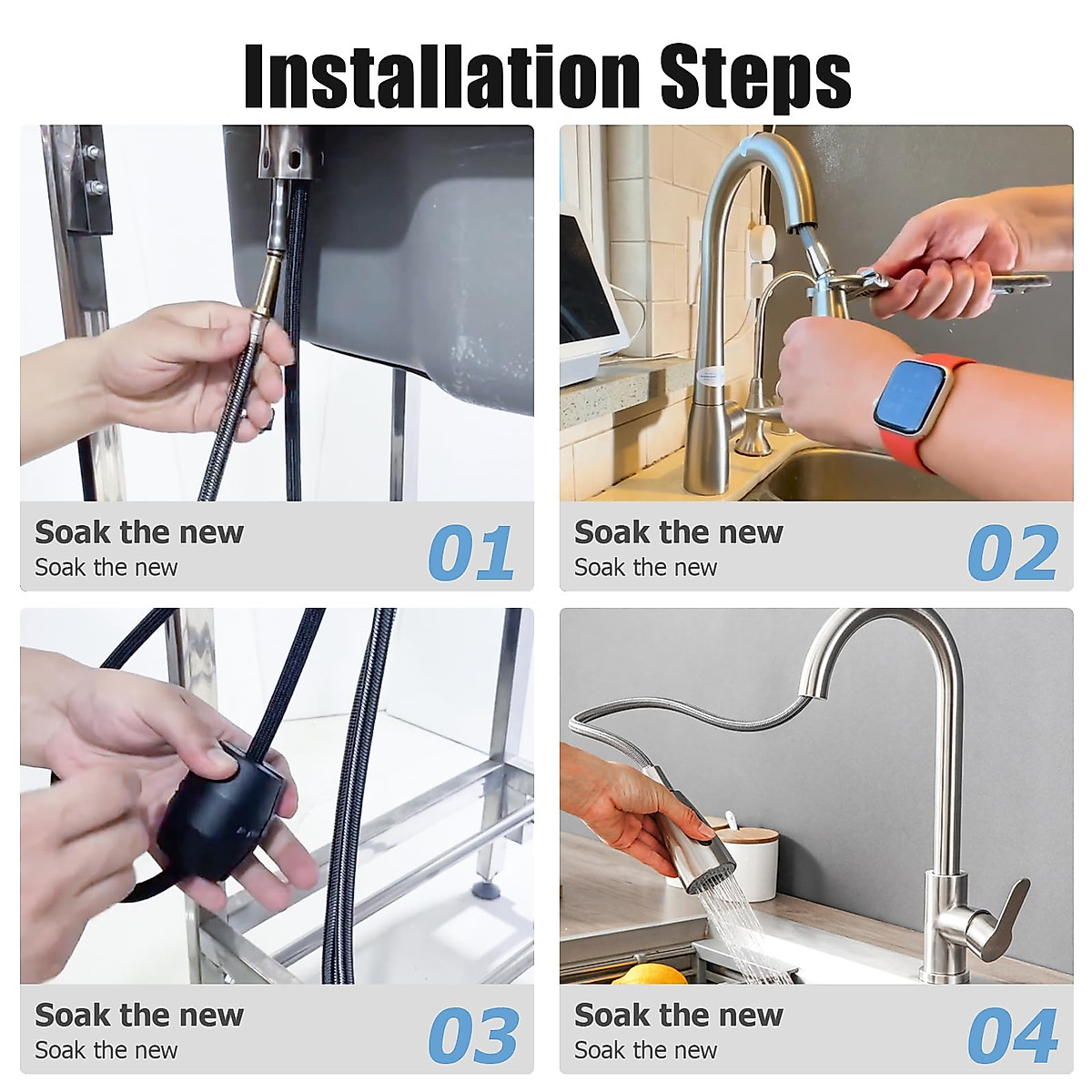 Installation Steps

Soak the new
Soak the new
01

Soak the new
Soak the new
02

Soak the new
Soak the new
03

Soak the new
Soak the new
04