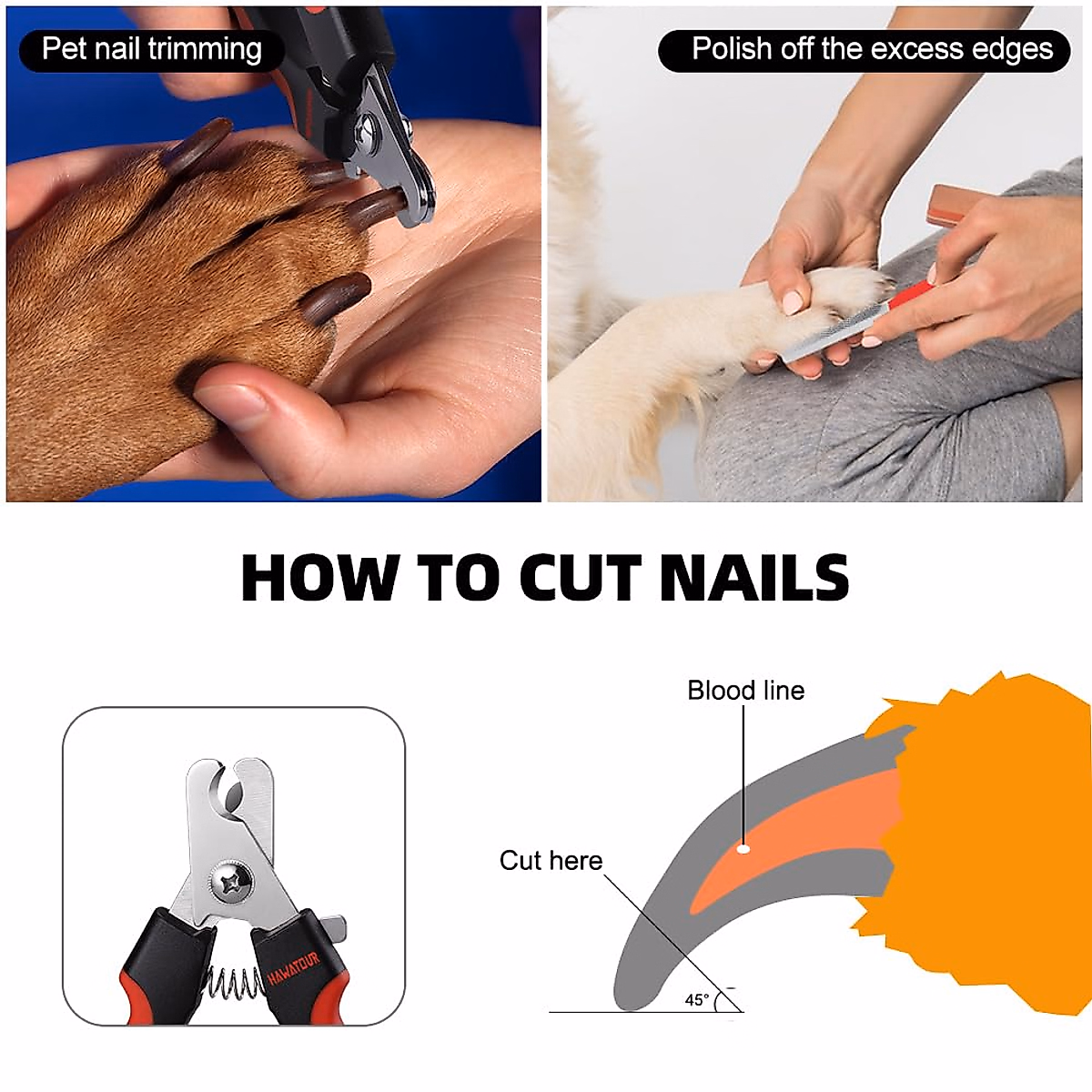 Pet nail trimming

Polish off the excess edges

HOW TO CUT NAILS

HAWATOUR

Blood line

Cut here

45°