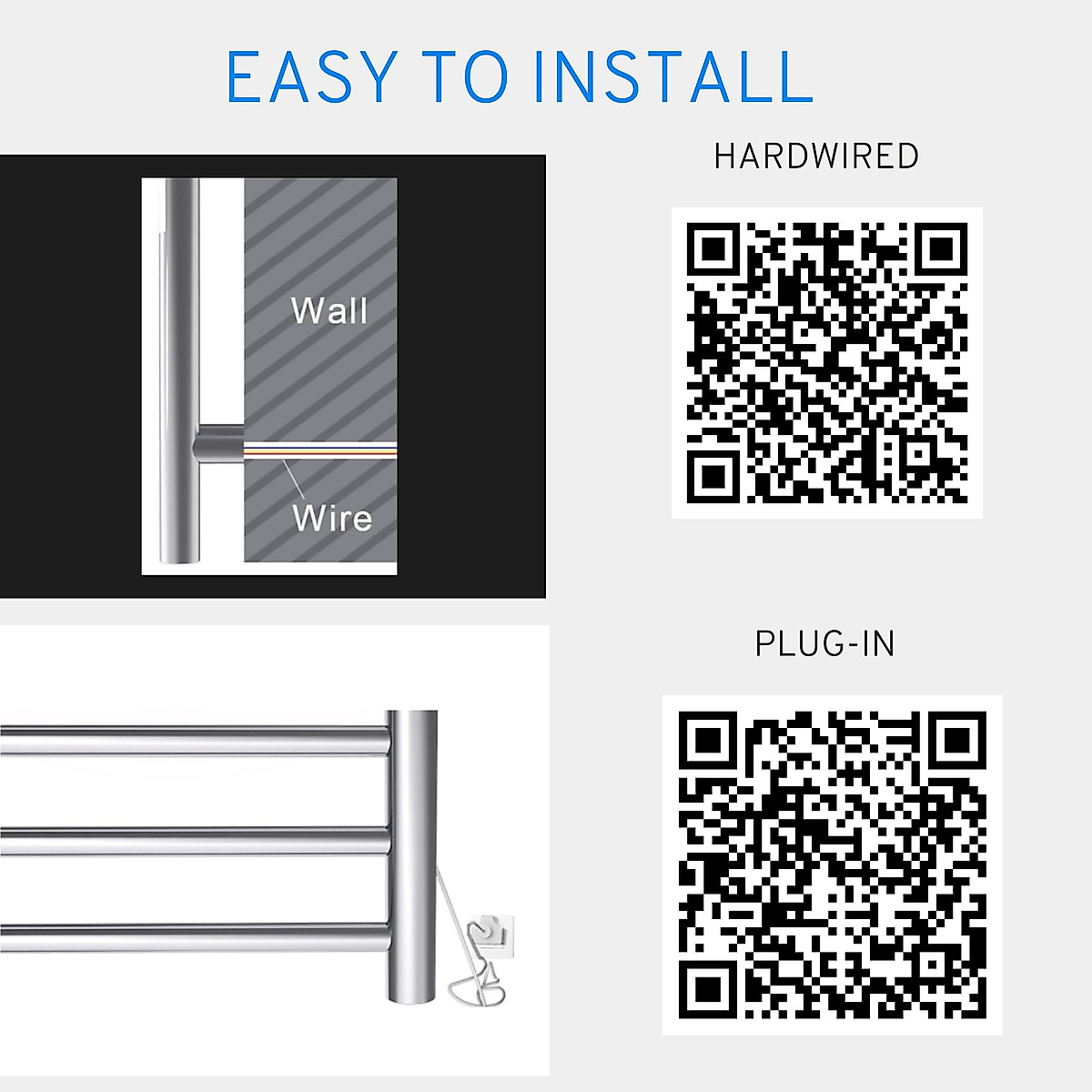 EASY TO INSTALL

HARDWIRED

Wall

Wire

PLUG-IN