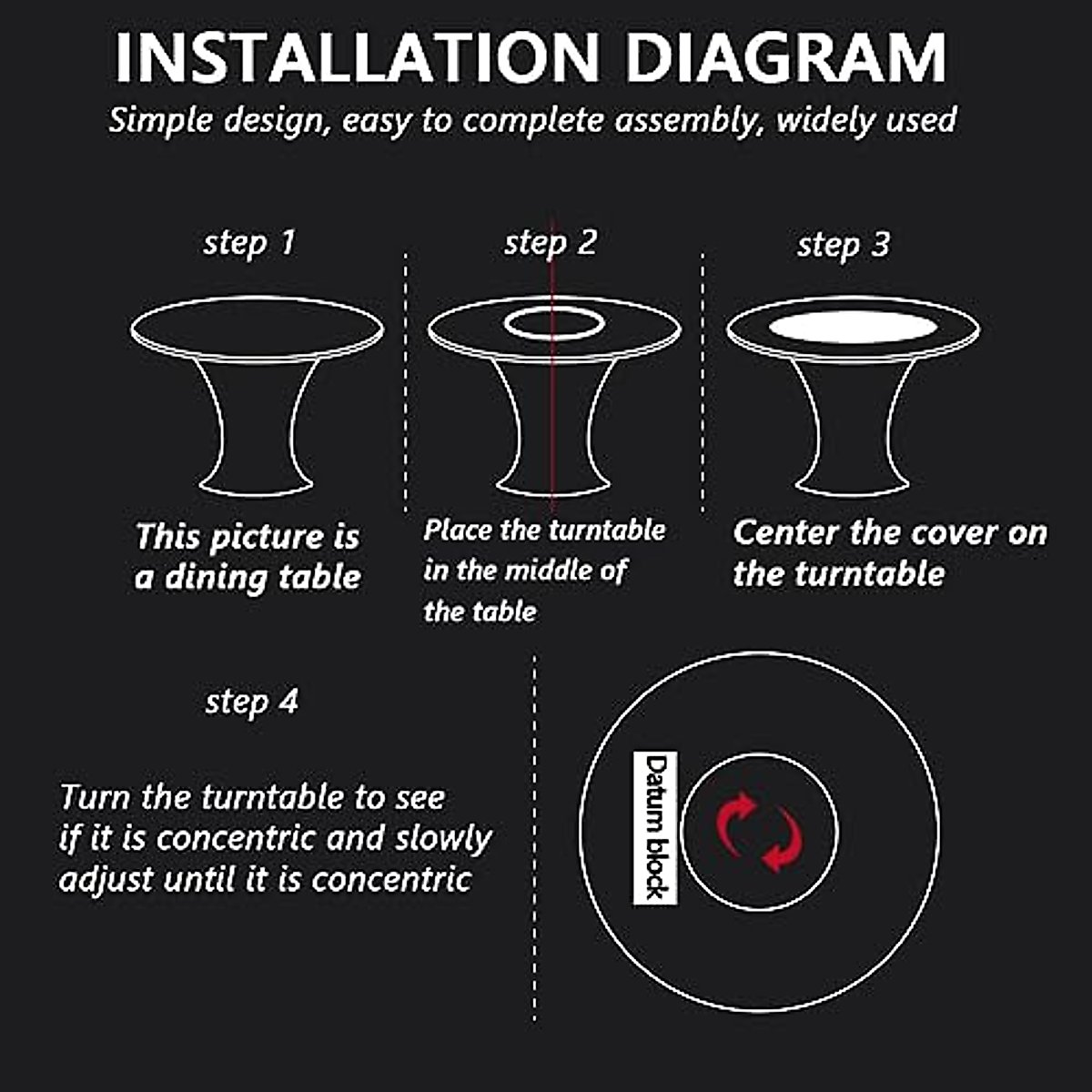 INSTALLATION DIAGRAM

Simple design, easy to complete assembly, widely used

step 1

This picture is a dining table

step 2

Place the turntable in the middle of the table

step 3

Center the cover on the turntable

step 4

Turn the turntable to see if it is concentric and slowly adjust until it is concentric

Datum block