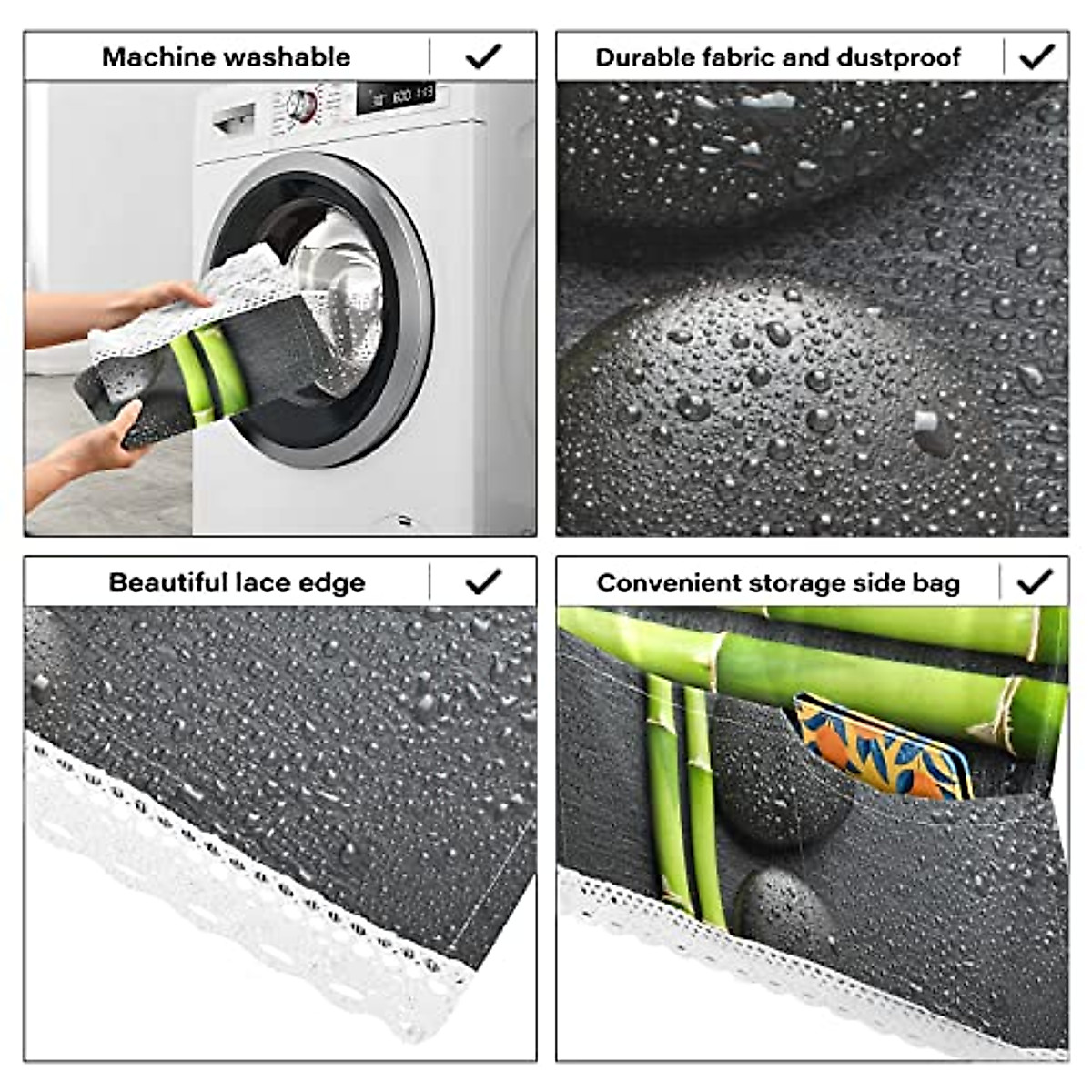 Machine washable ✓

Durable fabric and dustproof ✓

Beautiful lace edge ✓

Convenient storage side bag ✓