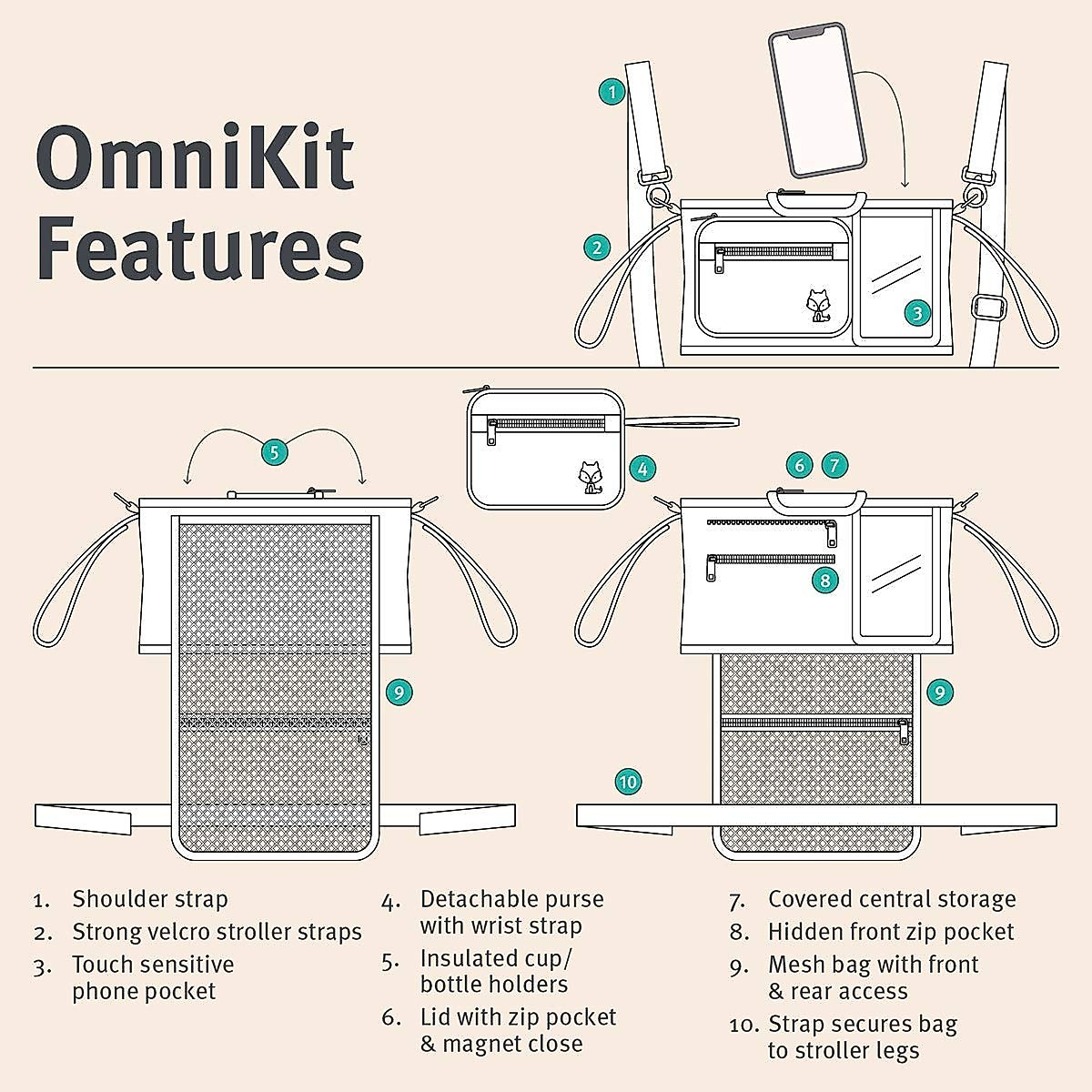 OmniKit Features

1

2

3

5

4

6 7

8

9

9

10

1. Shoulder strap
2. Strong velcro stroller straps
3. Touch sensitive phone pocket

4. Detachable purse with wrist strap
5. Insulated cup/ bottle holders
6. Lid with zip pocket & magnet close

7. Covered central storage
8. Hidden front zip pocket
9. Mesh bag with front & rear access
10. Strap secures bag to stroller legs