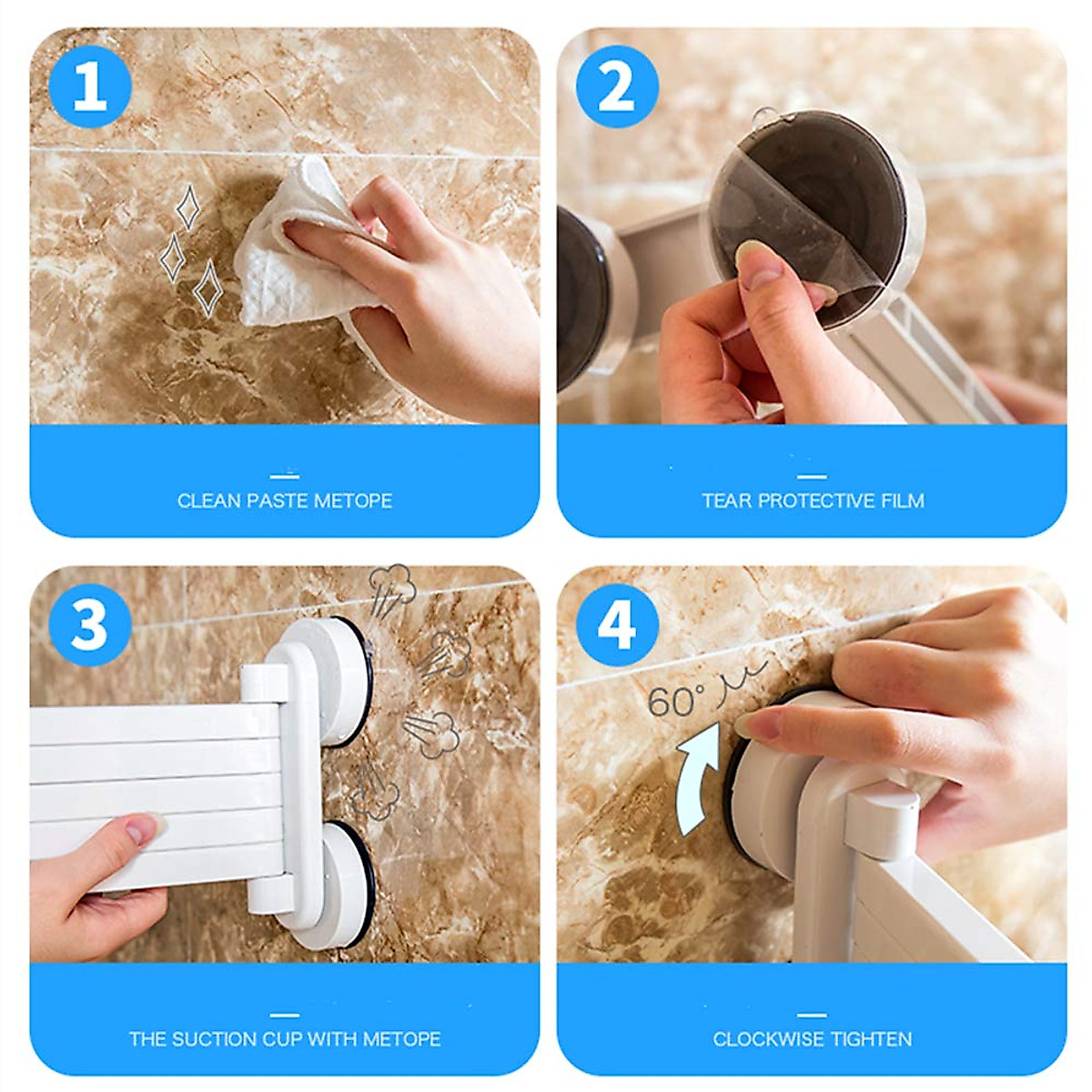 1

CLEAN PASTE METOPE

2

TEAR PROTECTIVE FILM

3

THE SUCTION CUP WITH METOPE

4

60°

CLOCKWISE TIGHTEN