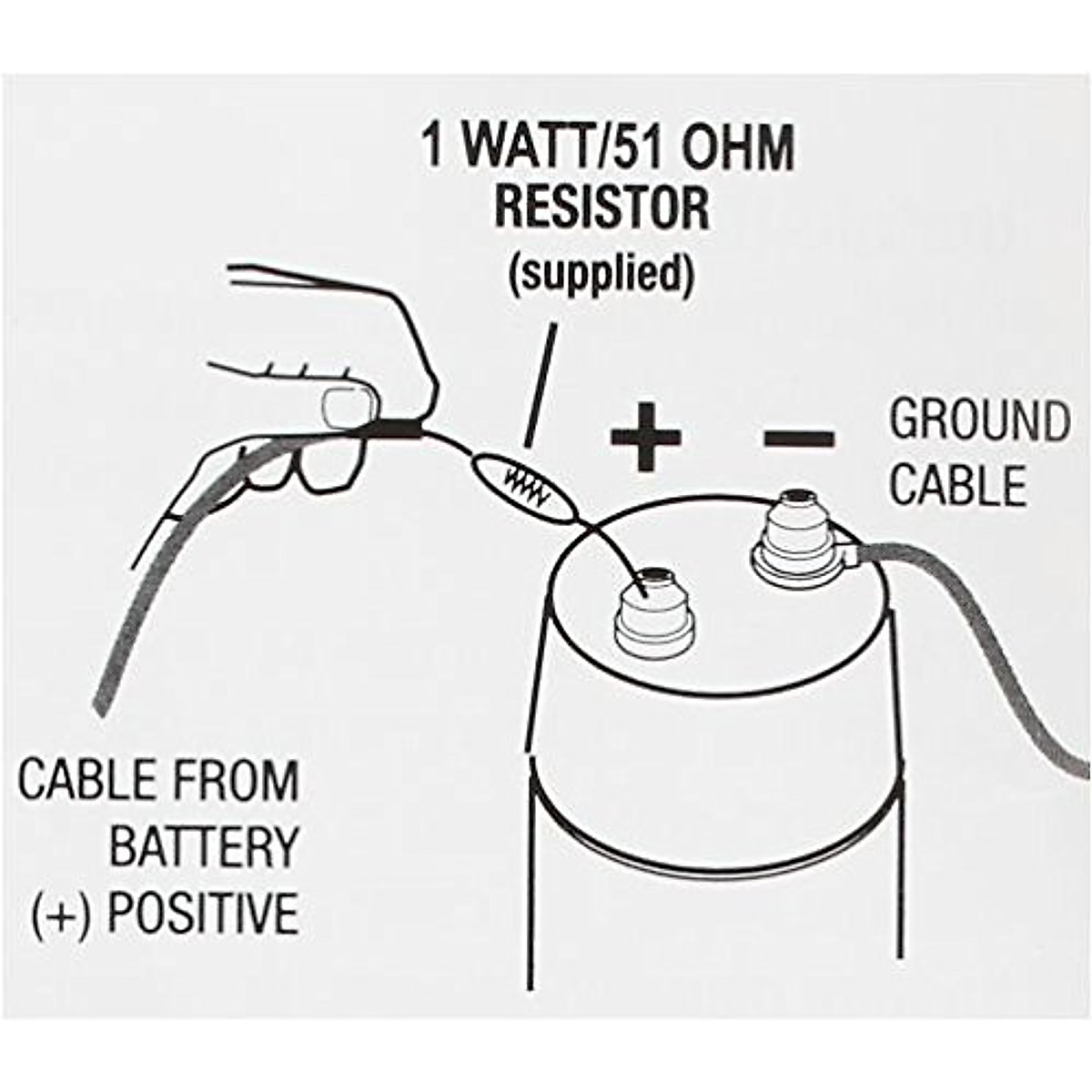 1 WATT/51 OHM
RESISTOR
(supplied)

+ −

GROUND
CABLE

CABLE FROM
BATTERY
(+) POSITIVE