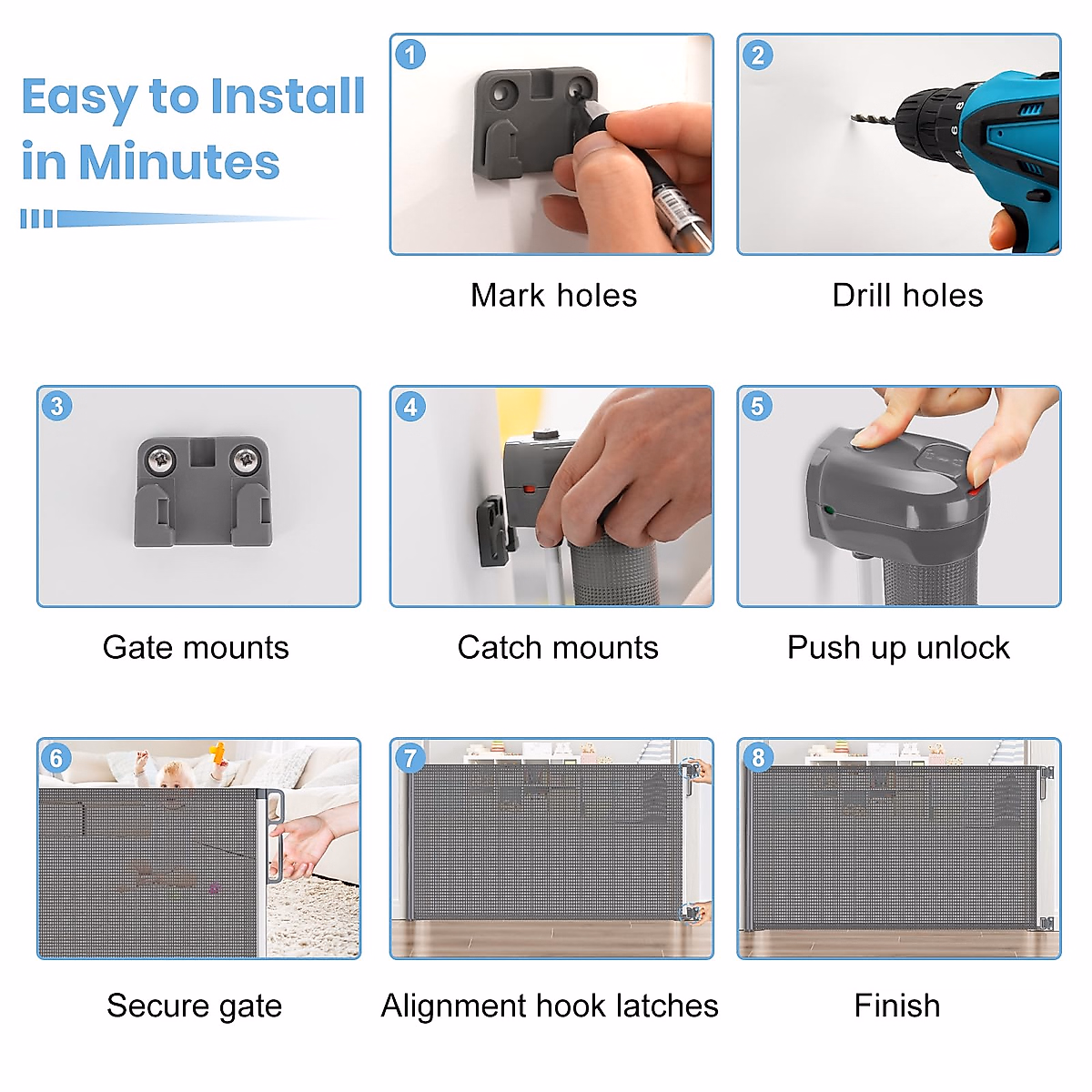 Easy to Install in Minutes

1

Mark holes

2

Drill holes

3

Gate mounts

4

Catch mounts

5

Push up unlock

6

Secure gate

7

Alignment hook latches

8

Finish