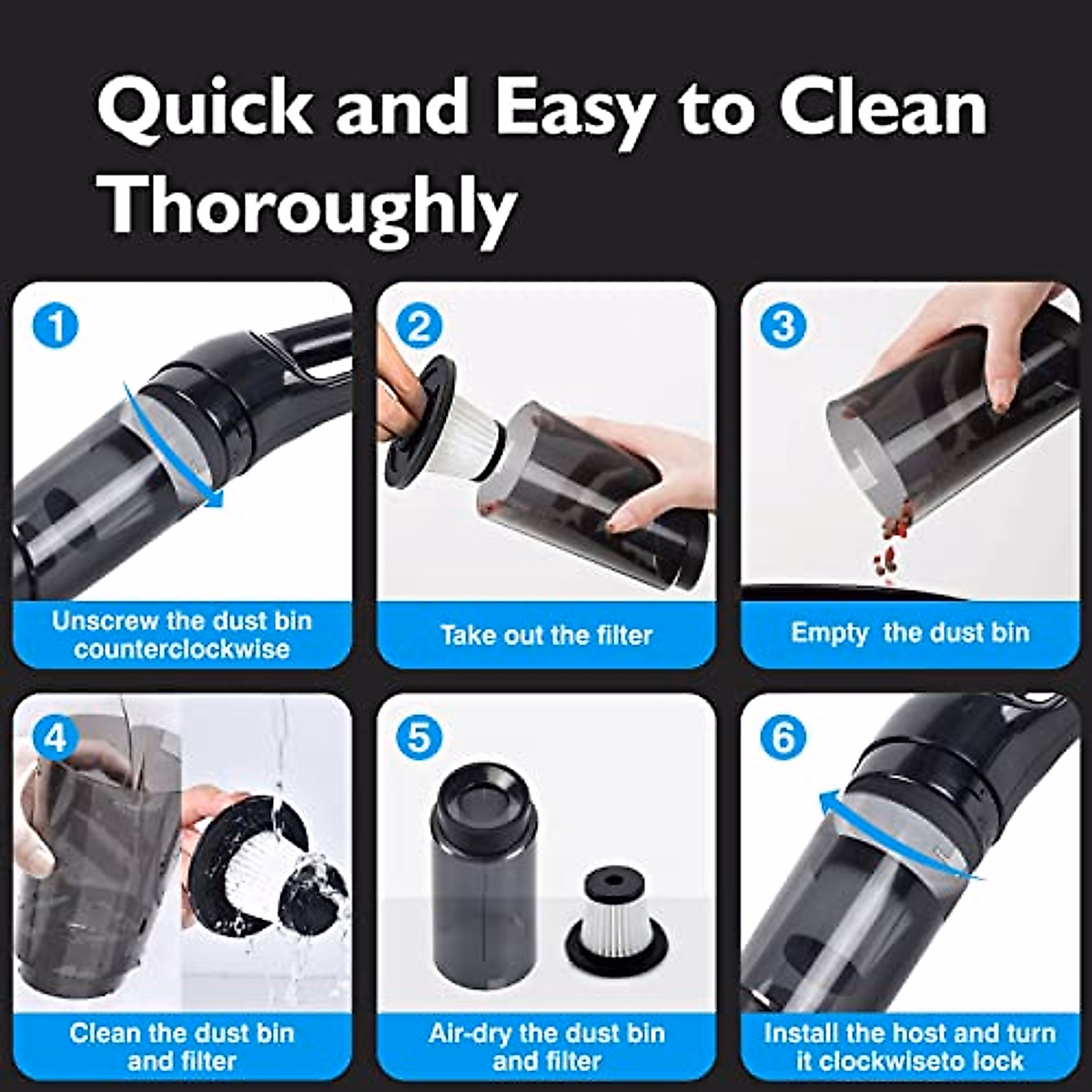 Quick and Easy to Clean Thoroughly

1
Unscrew the dust bin counterclockwise

2
Take out the filter

3
Empty the dust bin

4
Clean the dust bin and filter

5
Air-dry the dust bin and filter

6
Install the host and turn it clockwiseto lock