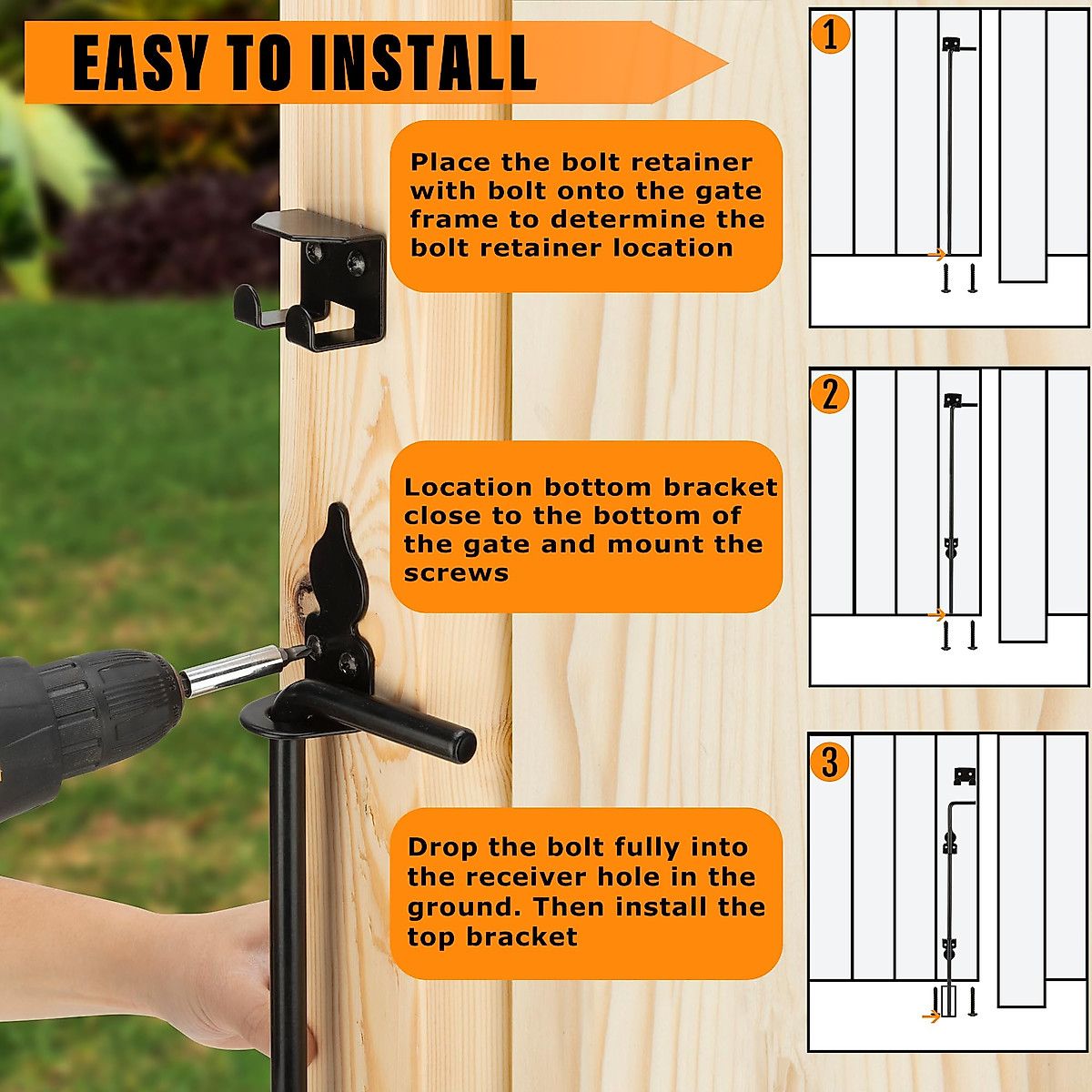 EASY TO INSTALL

Place the bolt retainer with bolt onto the gate frame to determine the bolt retainer location

1

Location bottom bracket close to the bottom of the gate and mount the screws

2

Drop the bolt fully into the receiver hole in the ground. Then install the top bracket

3