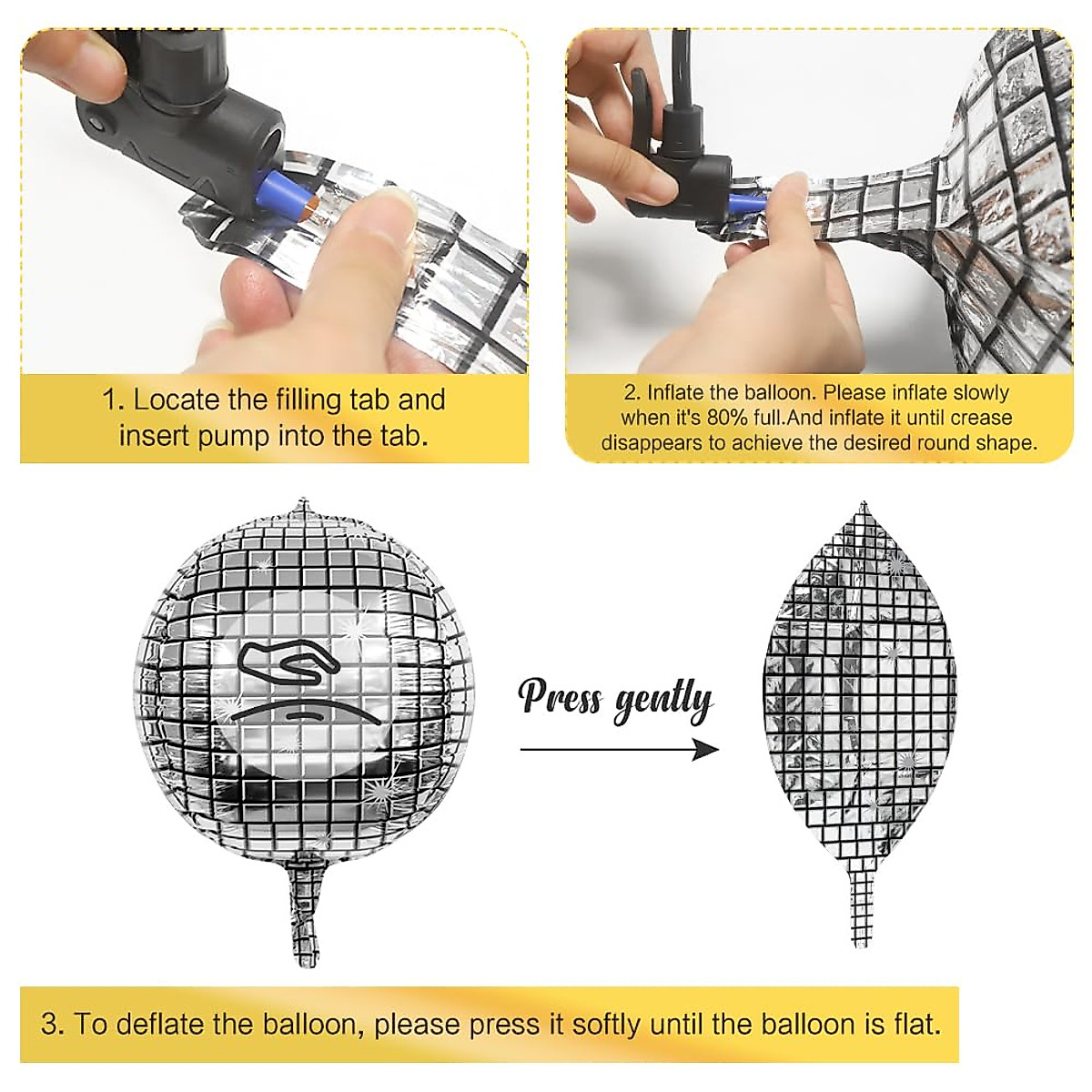 1. Locate the filling tab and insert pump into the tab.

2. Inflate the balloon. Please inflate slowly when it's 80% full.And inflate it until crease disappears to achieve the desired round shape.

Press gently

3. To deflate the balloon, please press it softly until the balloon is flat.