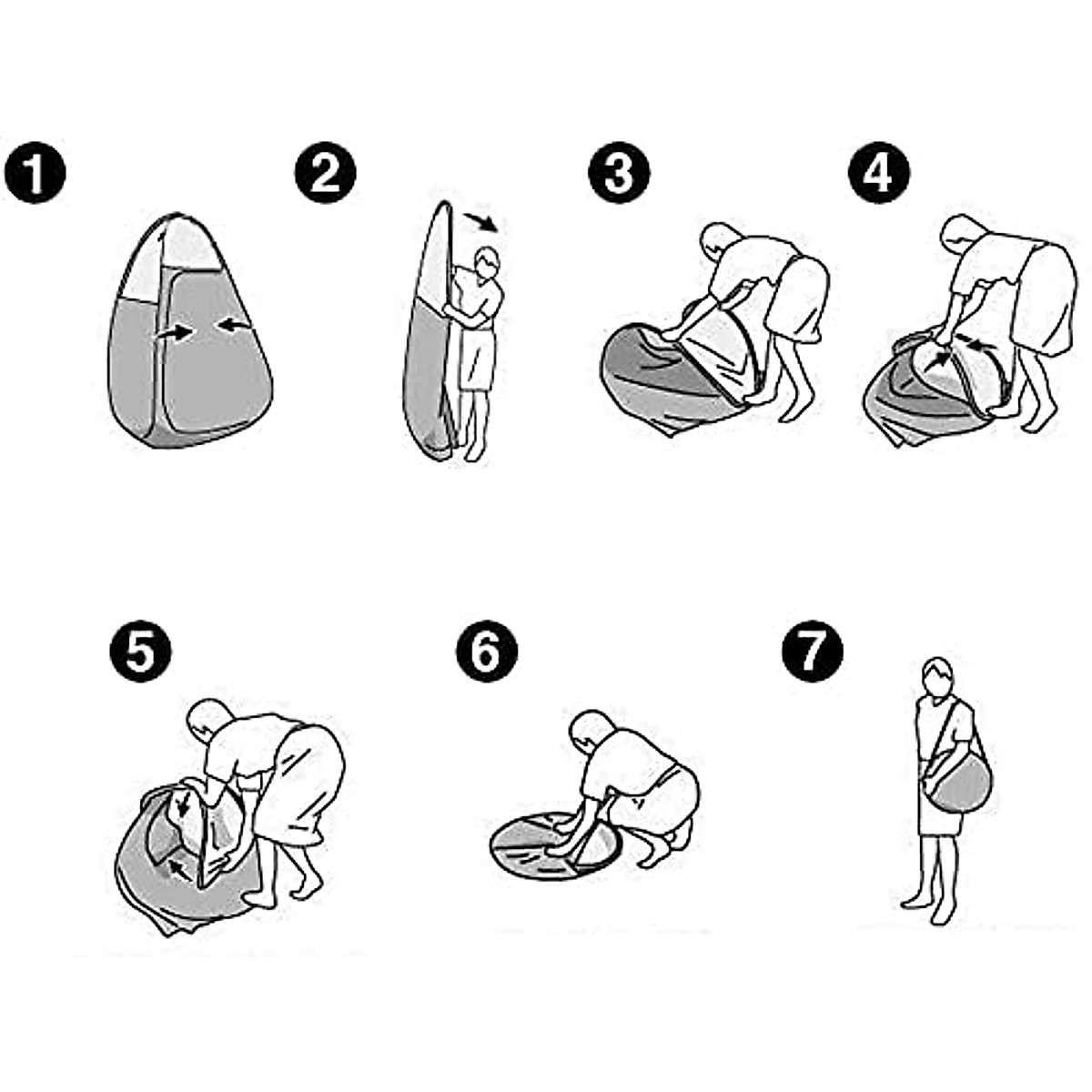 1

2

3

4

5

6

7