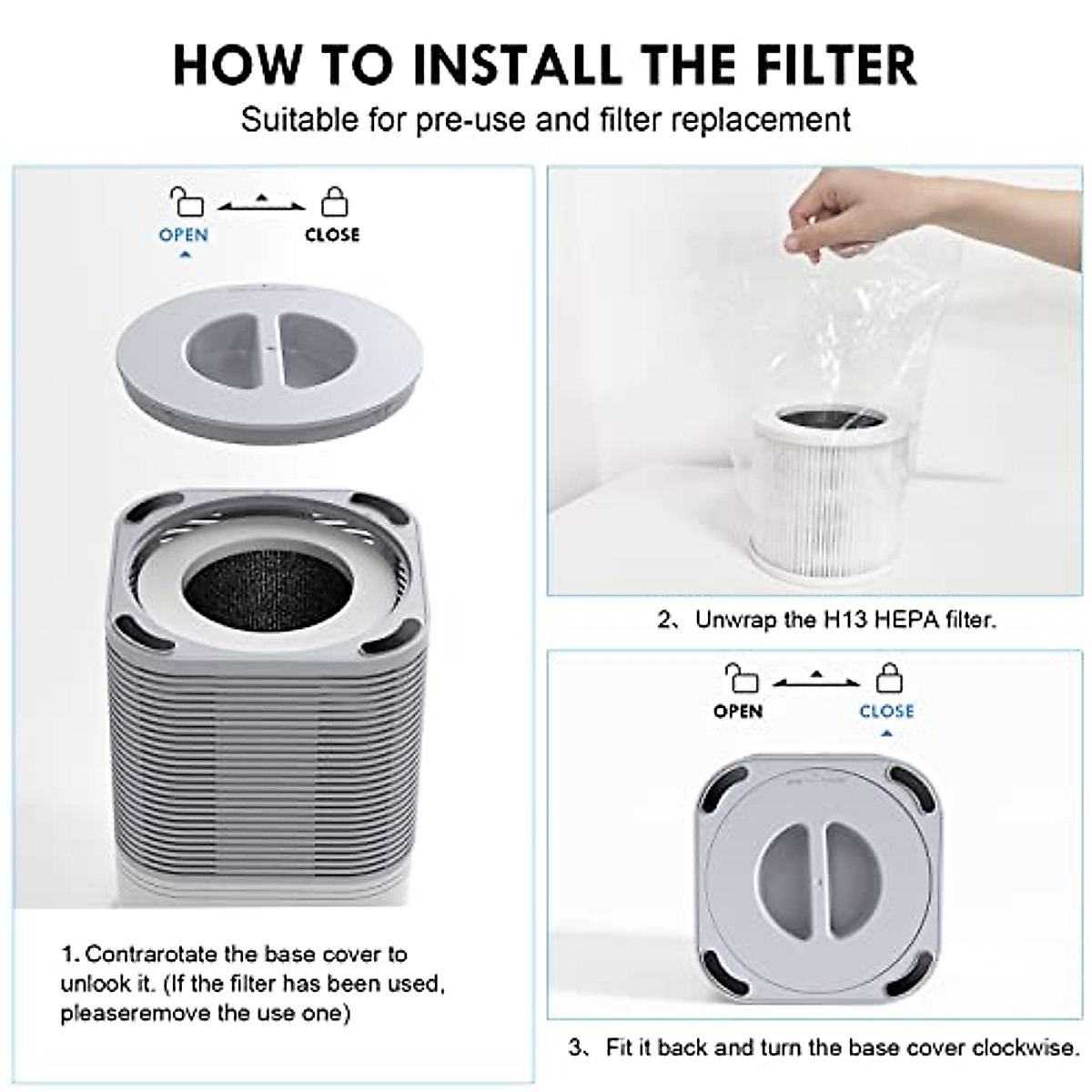 HOW TO INSTALL THE FILTER

Suitable for pre-use and filter replacement

OPEN CLOSE

1. Contrarotate the base cover to unlook it. (If the filter has been used, pleaseremove the use one)

2、Unwrap the H13 HEPA filter.

OPEN CLOSE

3、Fit it back and turn the base cover clockwise.