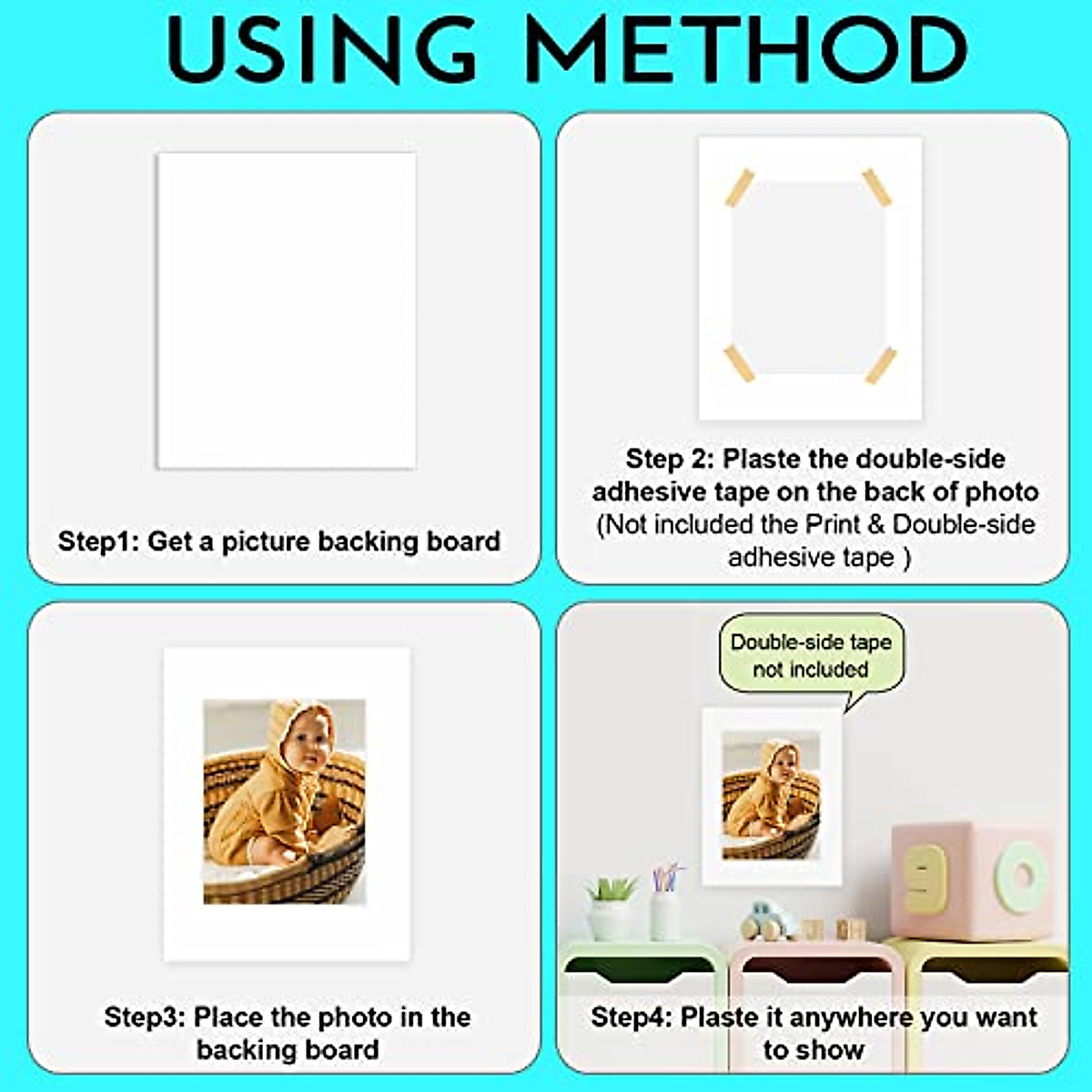 USING METHOD

Step1: Get a picture backing board

Step 2: Plaste the double-side adhesive tape on the back of photo (Not included the Print & Double-side adhesive tape )

Step3: Place the photo in the backing board

Double-side tape not included

Step4: Plaste it anywhere you want to show