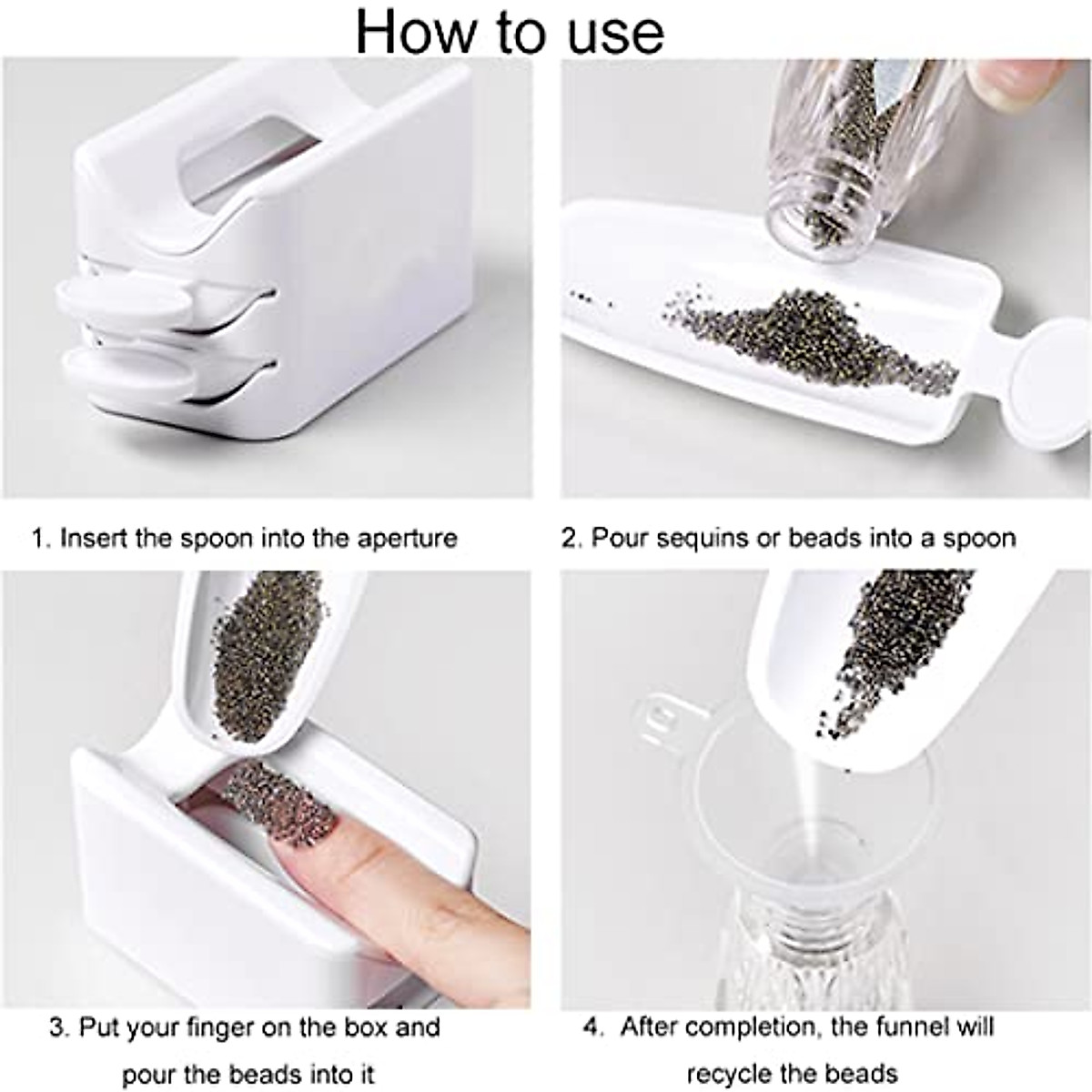 How to use

1. Insert the spoon into the aperture

2. Pour sequins or beads into a spoon

3. Put your finger on the box and pour the beads into it

4. After completion, the funnel will recycle the beads