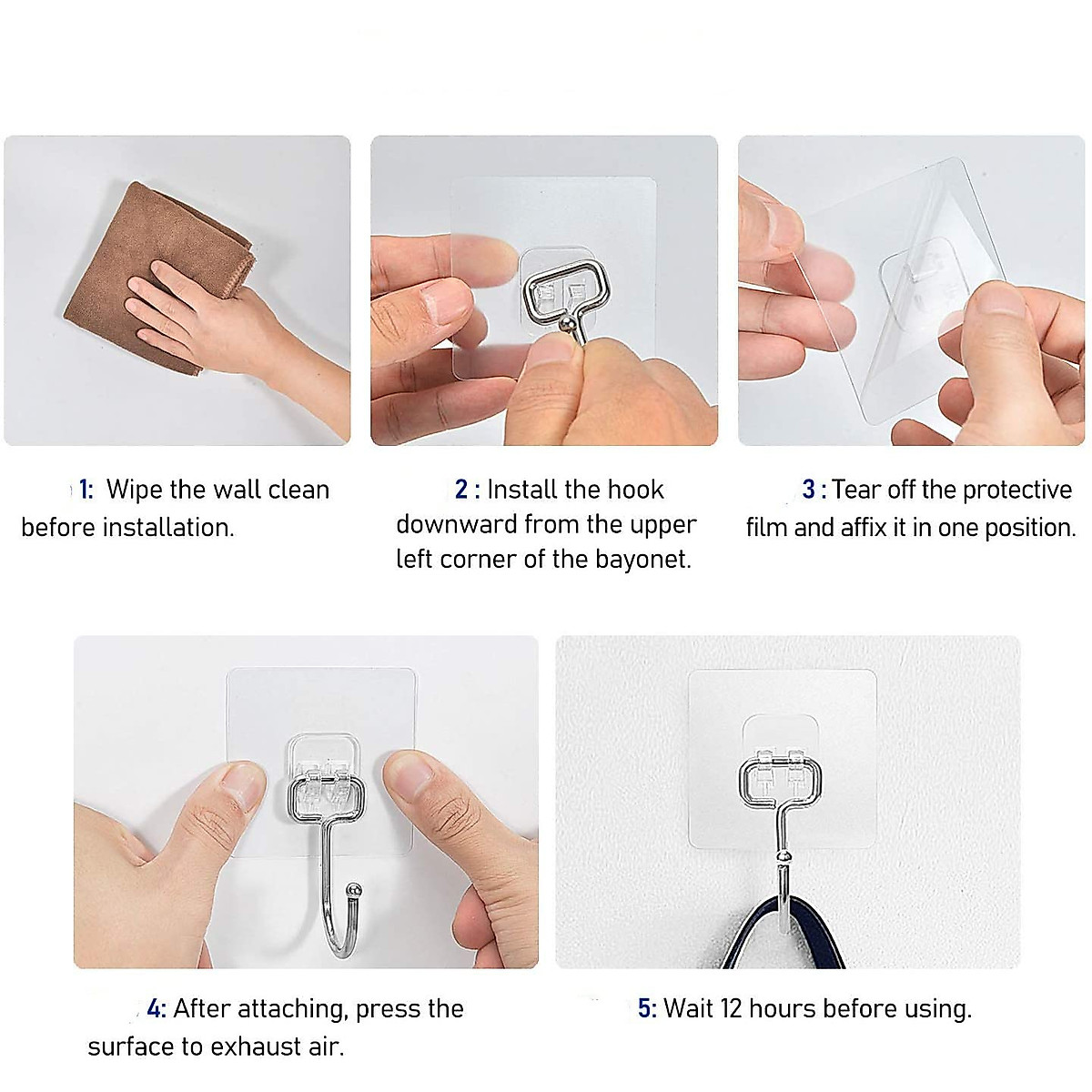 1: Wipe the wall clean before installation.

2 : Install the hook downward from the upper left corner of the bayonet.

3 : Tear off the protective film and affix it in one position.

4: After attaching, press the surface to exhaust air.

5: Wait 12 hours before using.