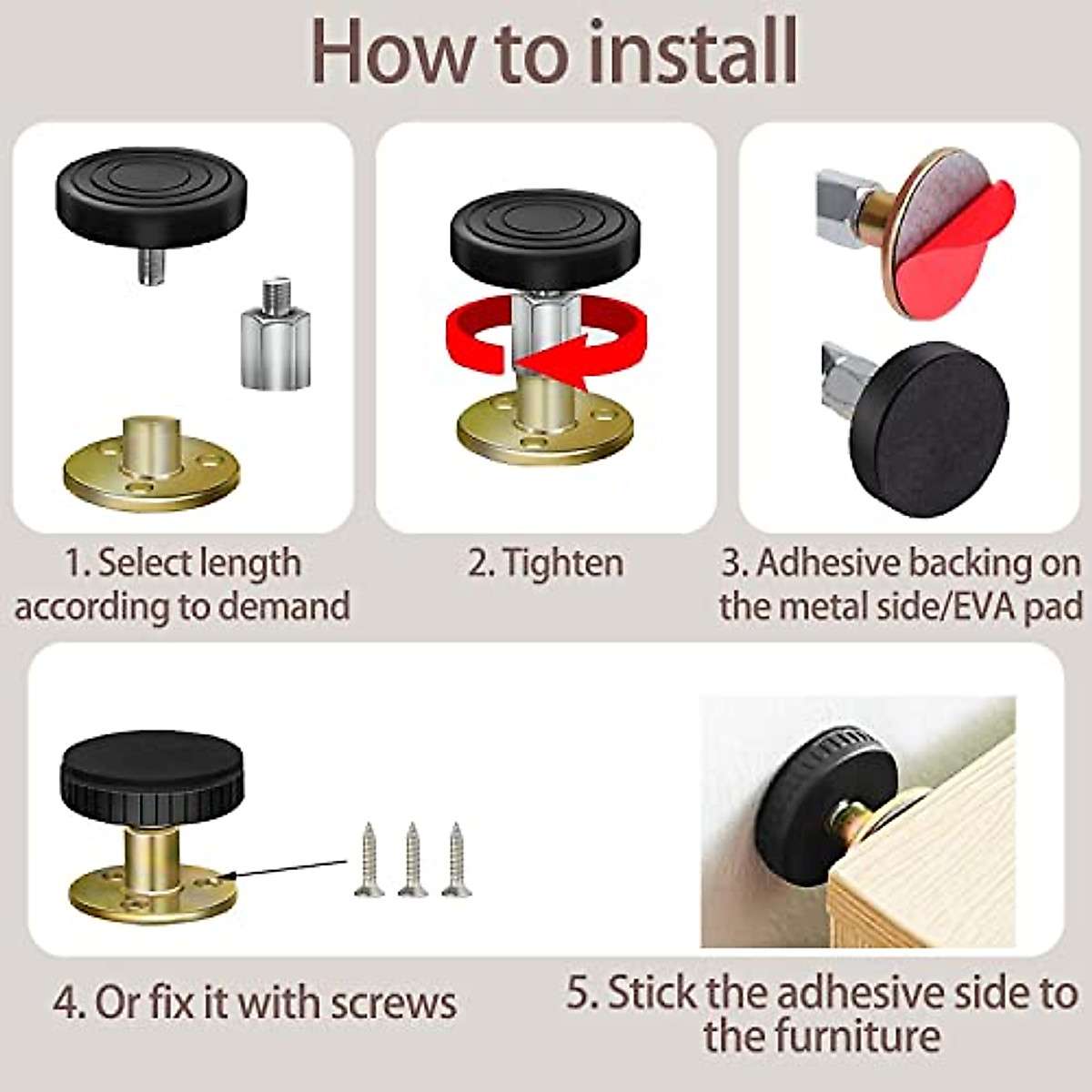 How to install

1. Select length according to demand

2. Tighten

3. Adhesive backing on the metal side/EVA pad

4. Or fix it with screws

5. Stick the adhesive side to the furniture