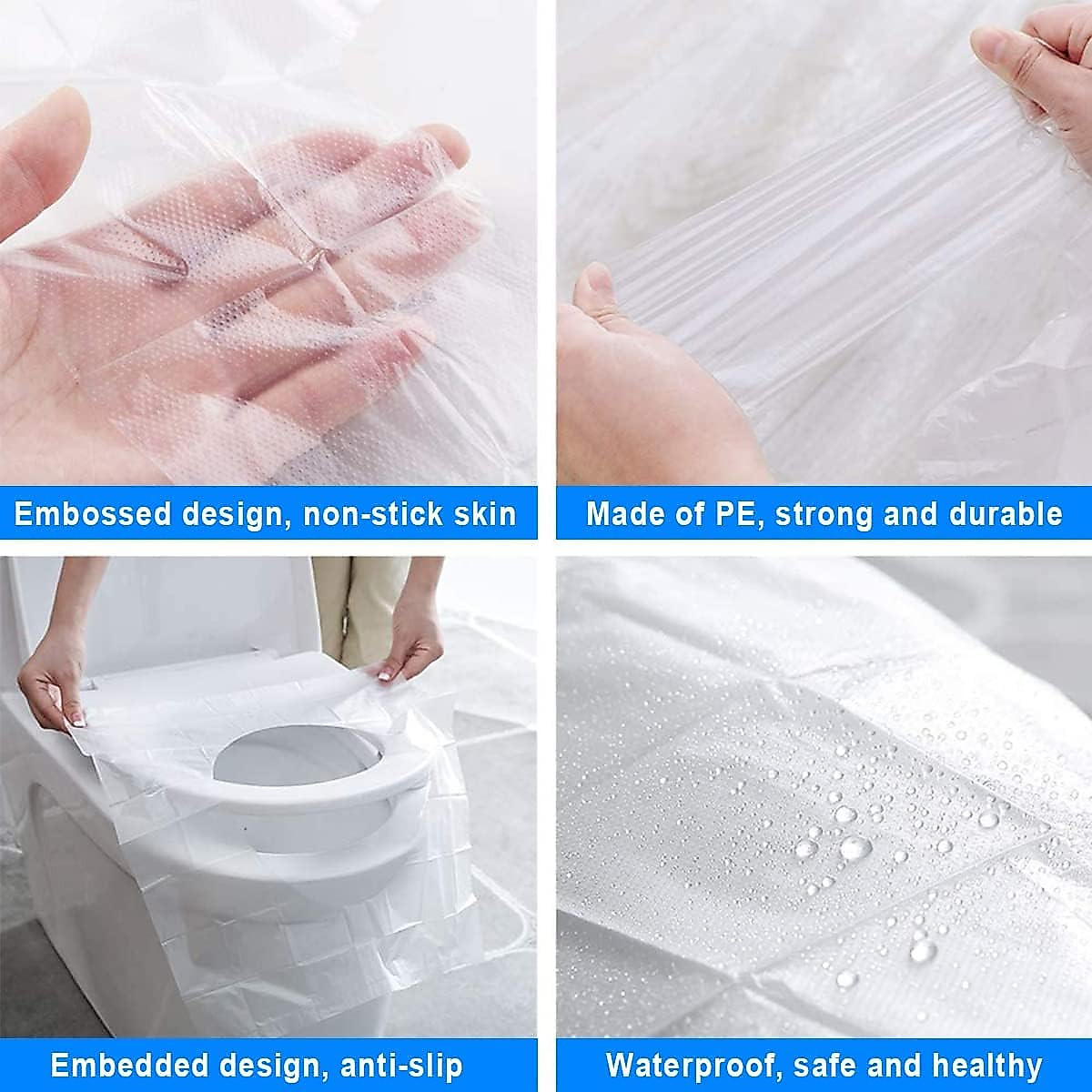 Embossed design, non-stick skin

Made of PE, strong and durable

Embedded design, anti-slip

Waterproof, safe and healthy