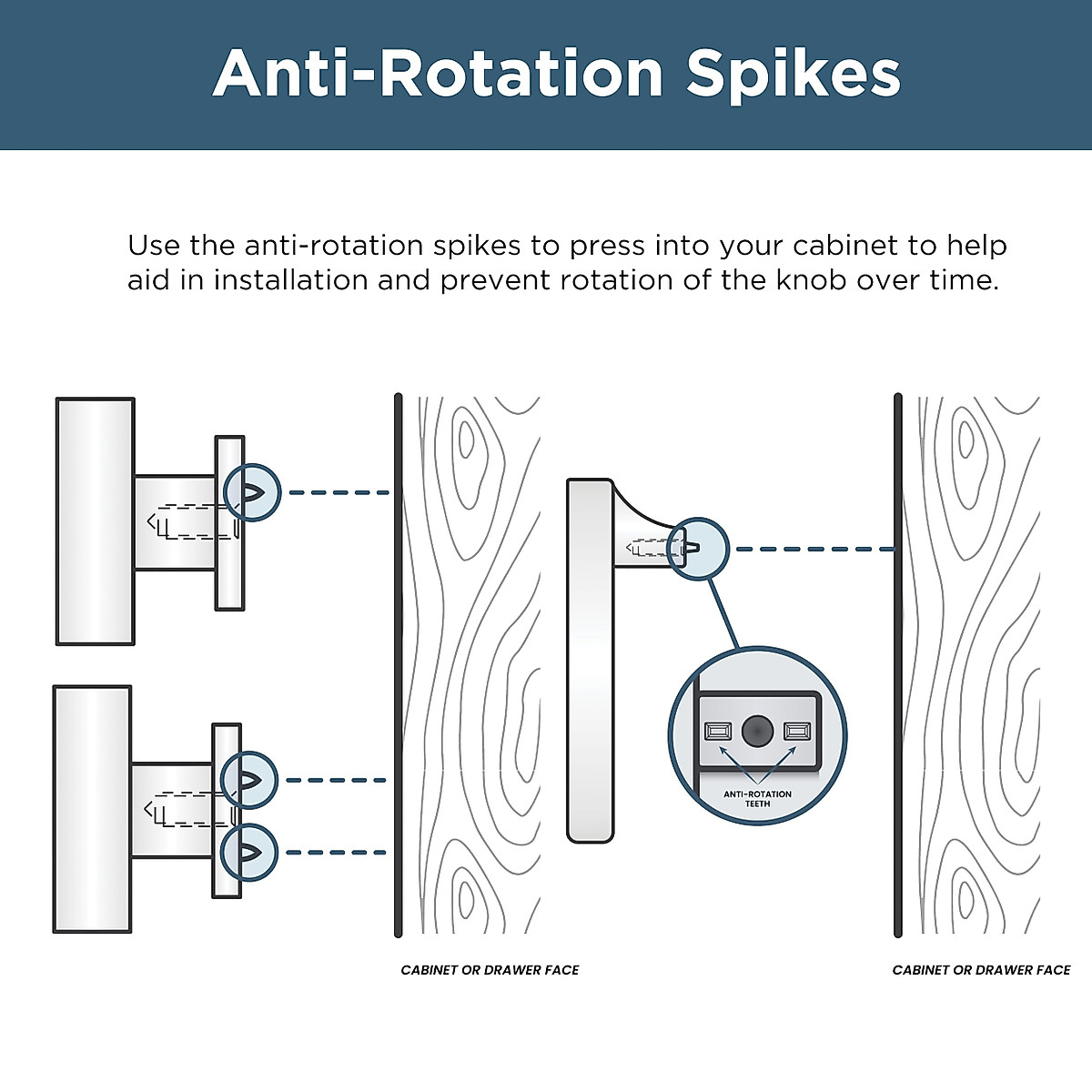 Anti-Rotation Spikes

Use the anti-rotation spikes to press into your cabinet to help aid in installation and prevent rotation of the knob over time.

ANTI-ROTATION TEETH

CABINET OR DRAWER FACE

CABINET OR DRAWER FACE