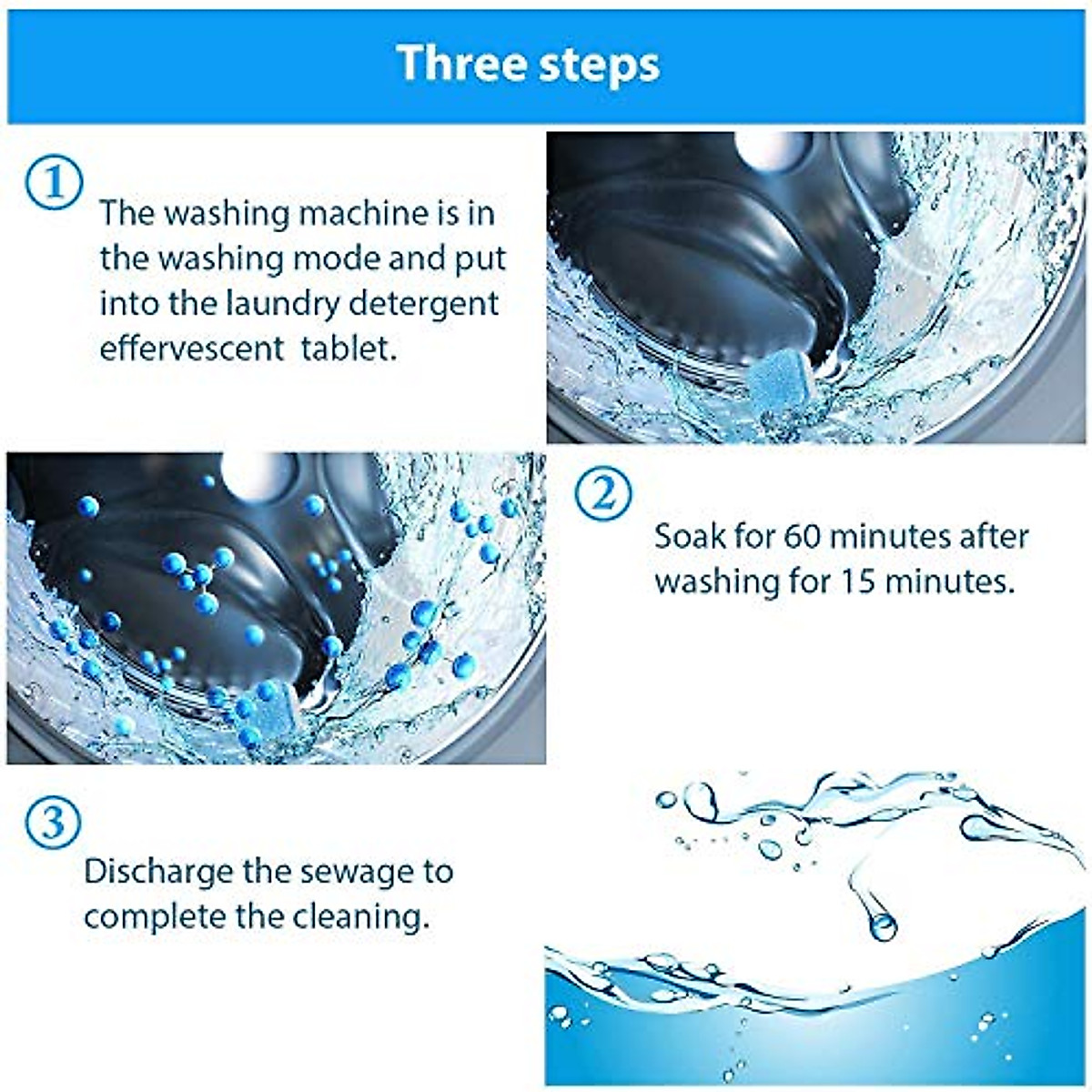 Three steps

①

The washing machine is in the washing mode and put into the laundry detergent effervescent  tablet.

②

Soak for 60 minutes after washing for 15 minutes.

③

Discharge the sewage to complete the cleaning.