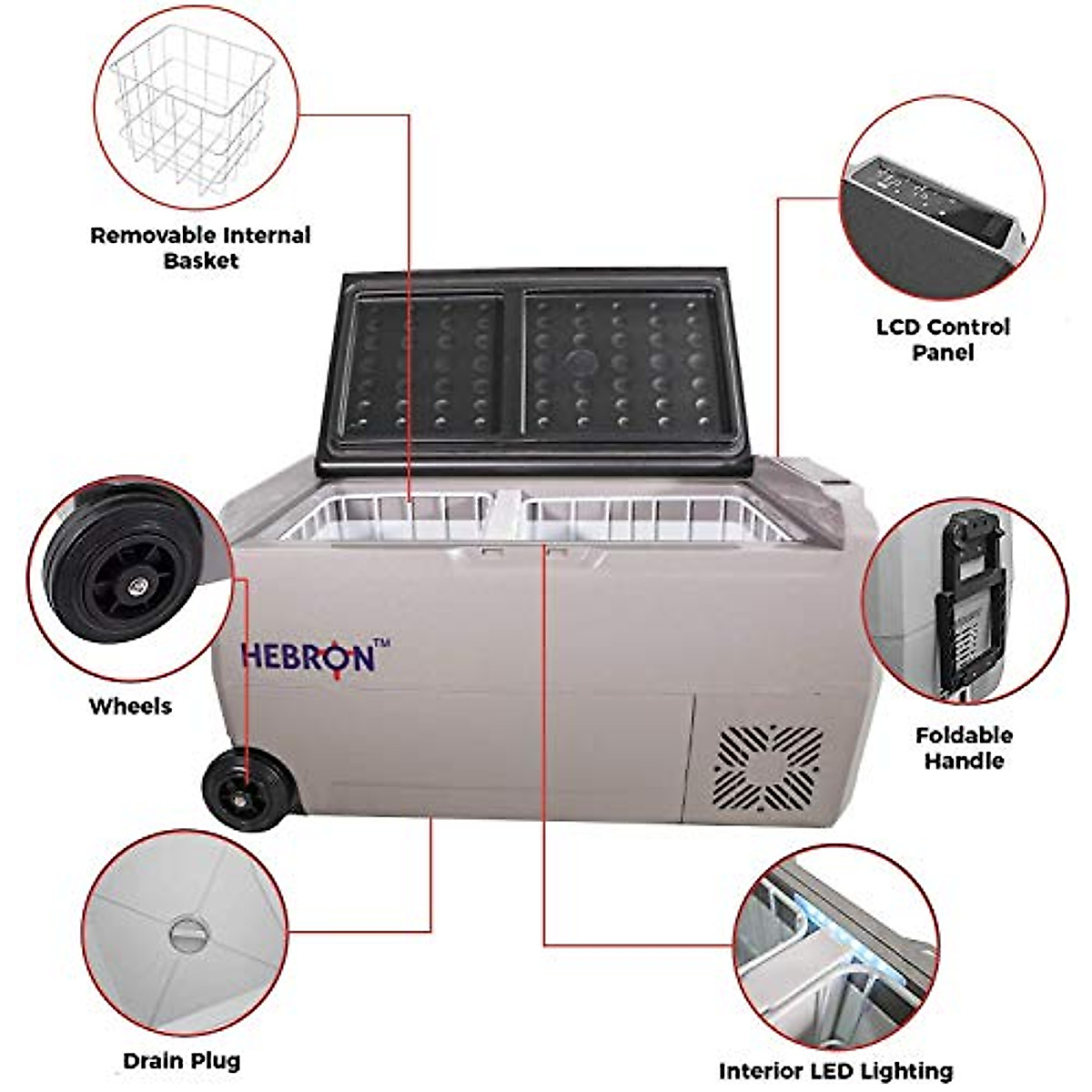 Removable Internal Basket

LCD Control Panel

HEBRON™

Wheels

Foldable Handle

Drain Plug

Interior LED Lighting