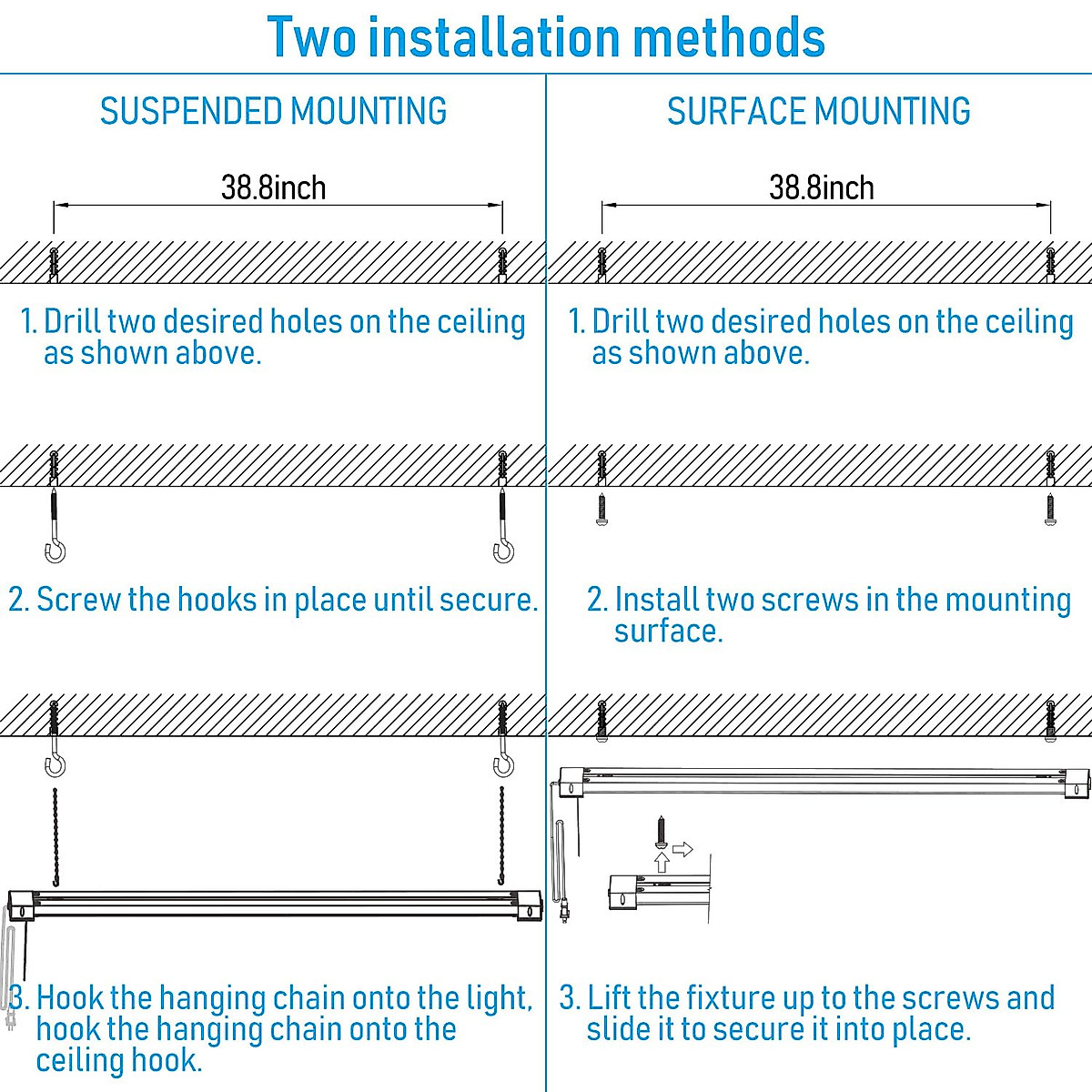 Two installation methods

SUSPENDED MOUNTING

38.8inch

1. Drill two desired holes on the ceiling as shown above.

2. Screw the hooks in place until secure.

3. Hook the hanging chain onto the light, hook the hanging chain onto the ceiling hook.

SURFACE MOUNTING

38.8inch

1. Drill two desired holes on the ceiling as shown above.

2. Install two screws in the mounting surface.

3. Lift the fixture up to the screws and slide it to secure it into place.