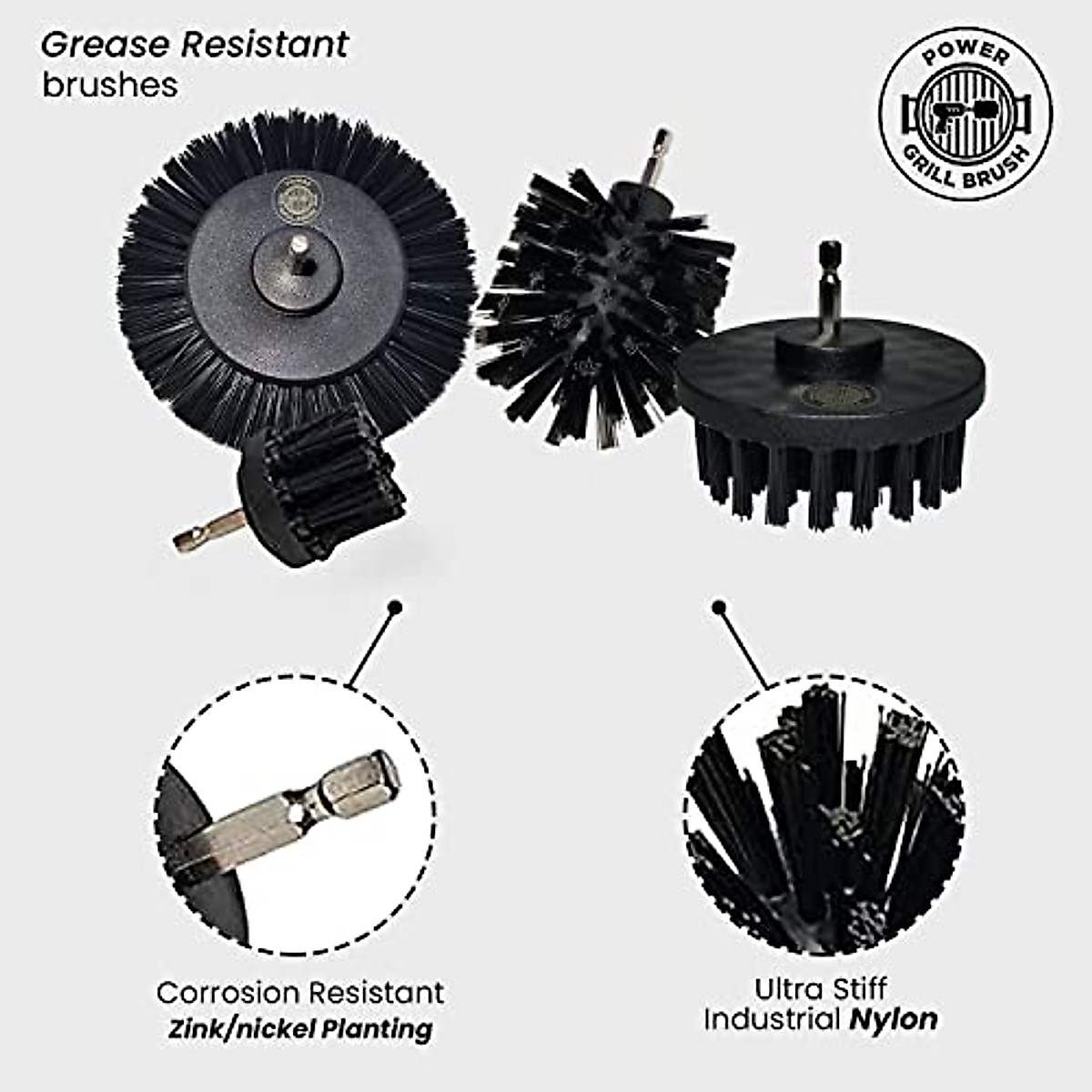 Grease Resistant brushes

POWER GRILL BRUSH

Corrosion Resistant
Zink/nickel Planting

Ultra Stiff
Industrial Nylon