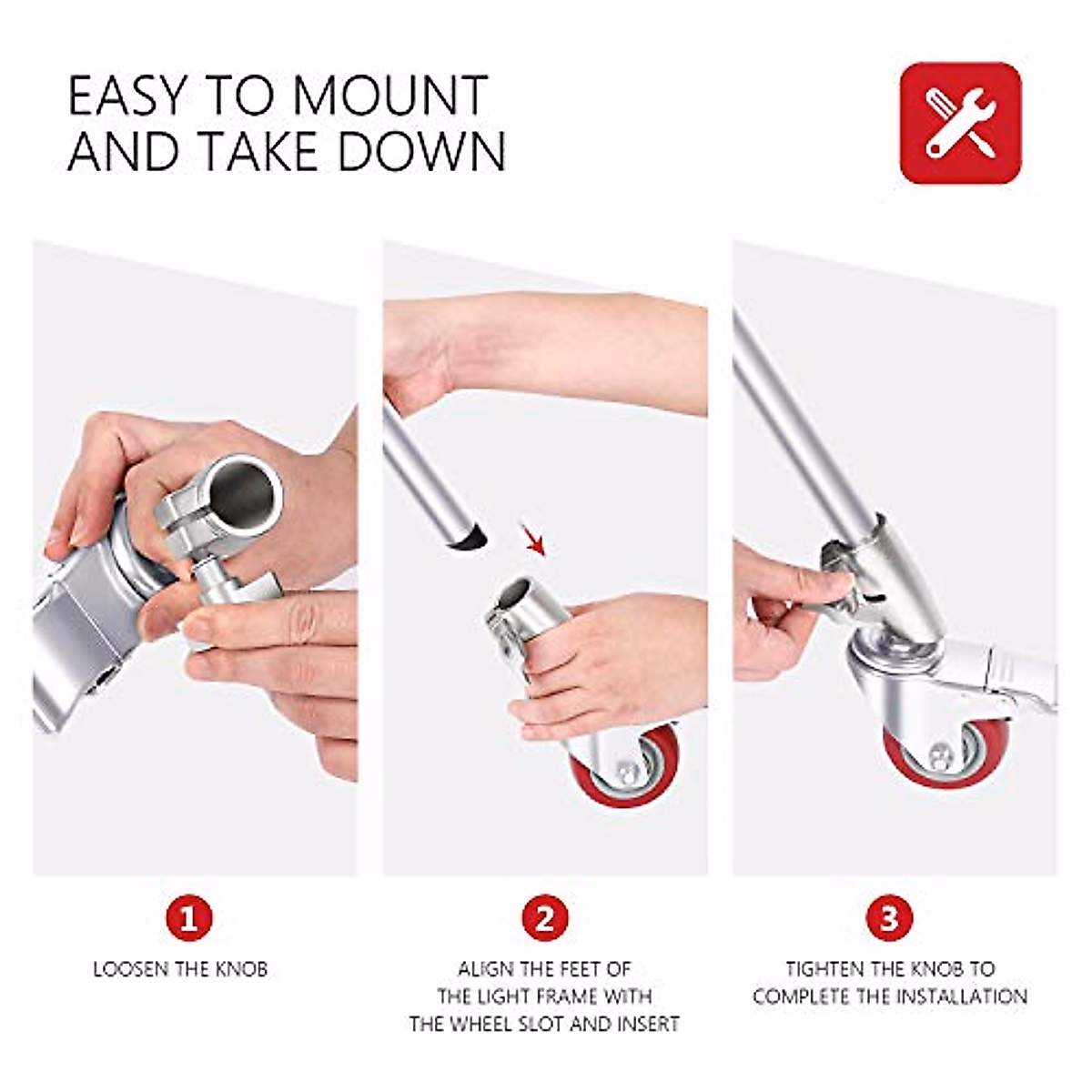 EASY TO MOUNT AND TAKE DOWN

1

LOOSEN THE KNOB

2

ALIGN THE FEET OF THE LIGHT FRAME WITH THE WHEEL SLOT AND INSERT

3

TIGHTEN THE KNOB TO COMPLETE THE INSTALLATION