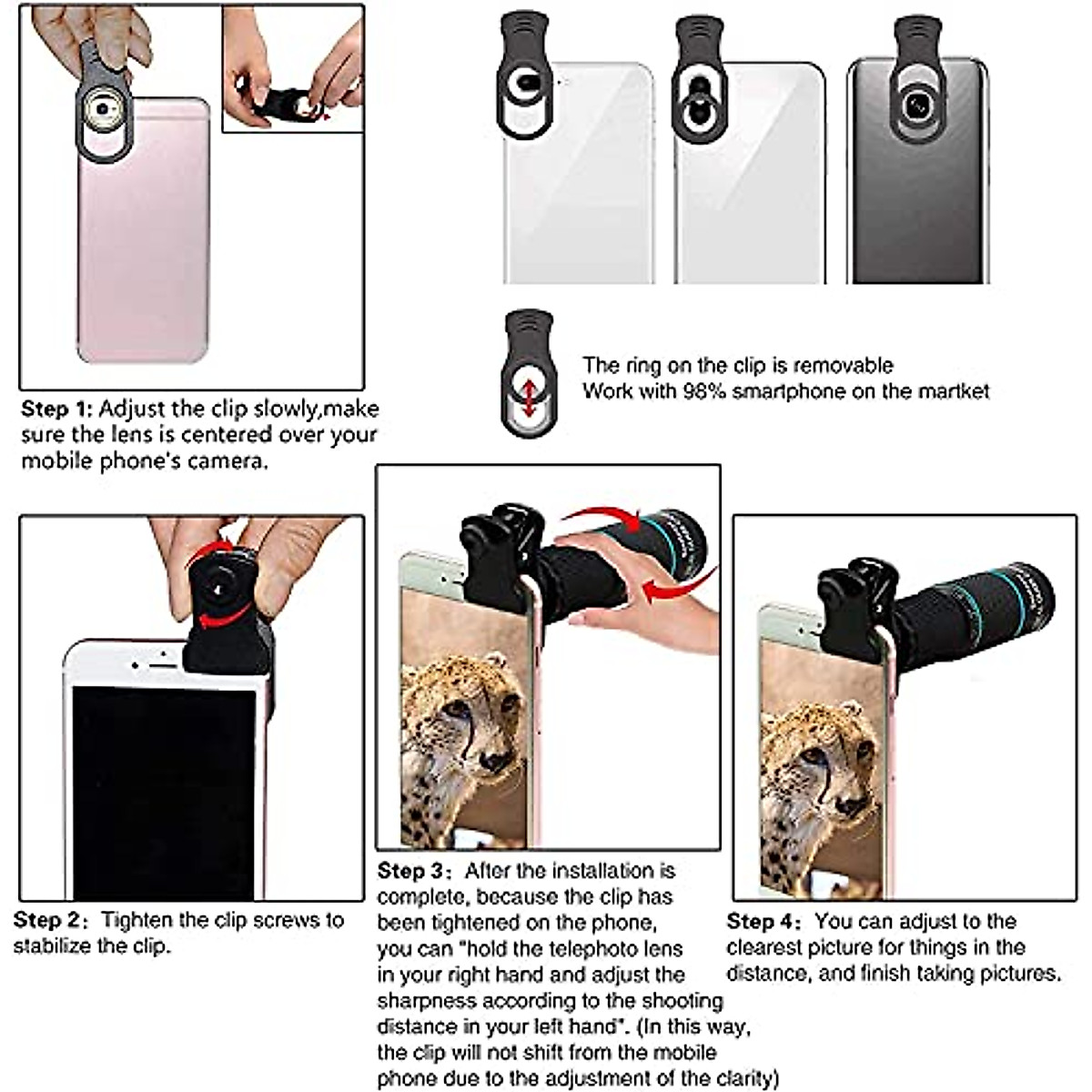 Step 1: Adjust the clip slowly,make sure the lens is centered over your mobile phone's camera.

The ring on the clip is removable
Work with 98% smartphone on the martket

Step 2: Tighten the clip screws to stabilize the clip.

Step 3: After the installation is complete, because the clip has been tightened on the phone, you can "hold the telephoto lens in your right hand and adjust the sharpness according to the shooting distance in your left hand". (In this way, the clip will not shift from the mobile phone due to the adjustment of the clarity)

Step 4: You can adjust to the clearest picture for things in the distance, and finish taking pictures.