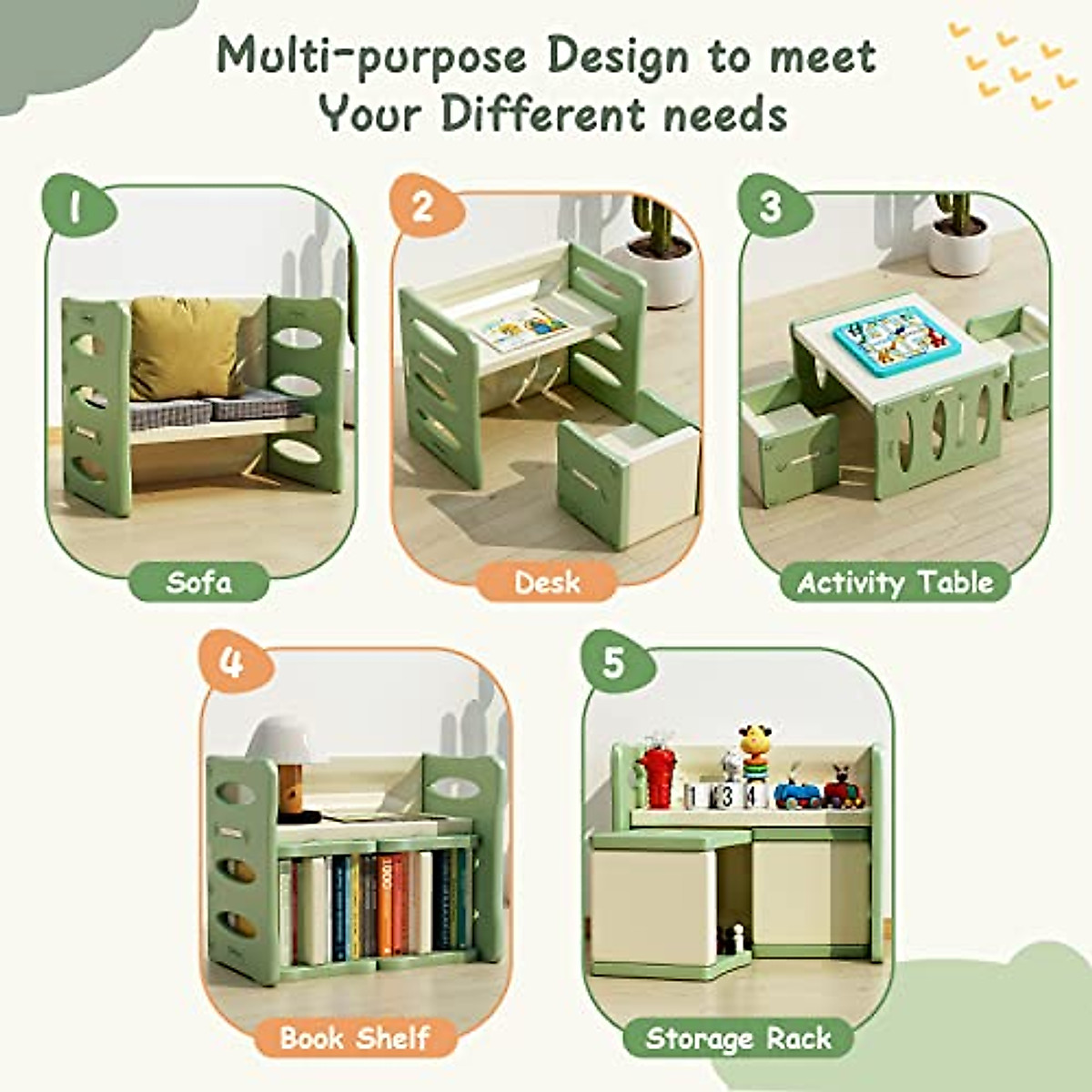 Multi-purpose Design to meet Your Different needs

1
Sofa

2
Desk

3
Activity Table

4
Book Shelf

5
Storage Rack