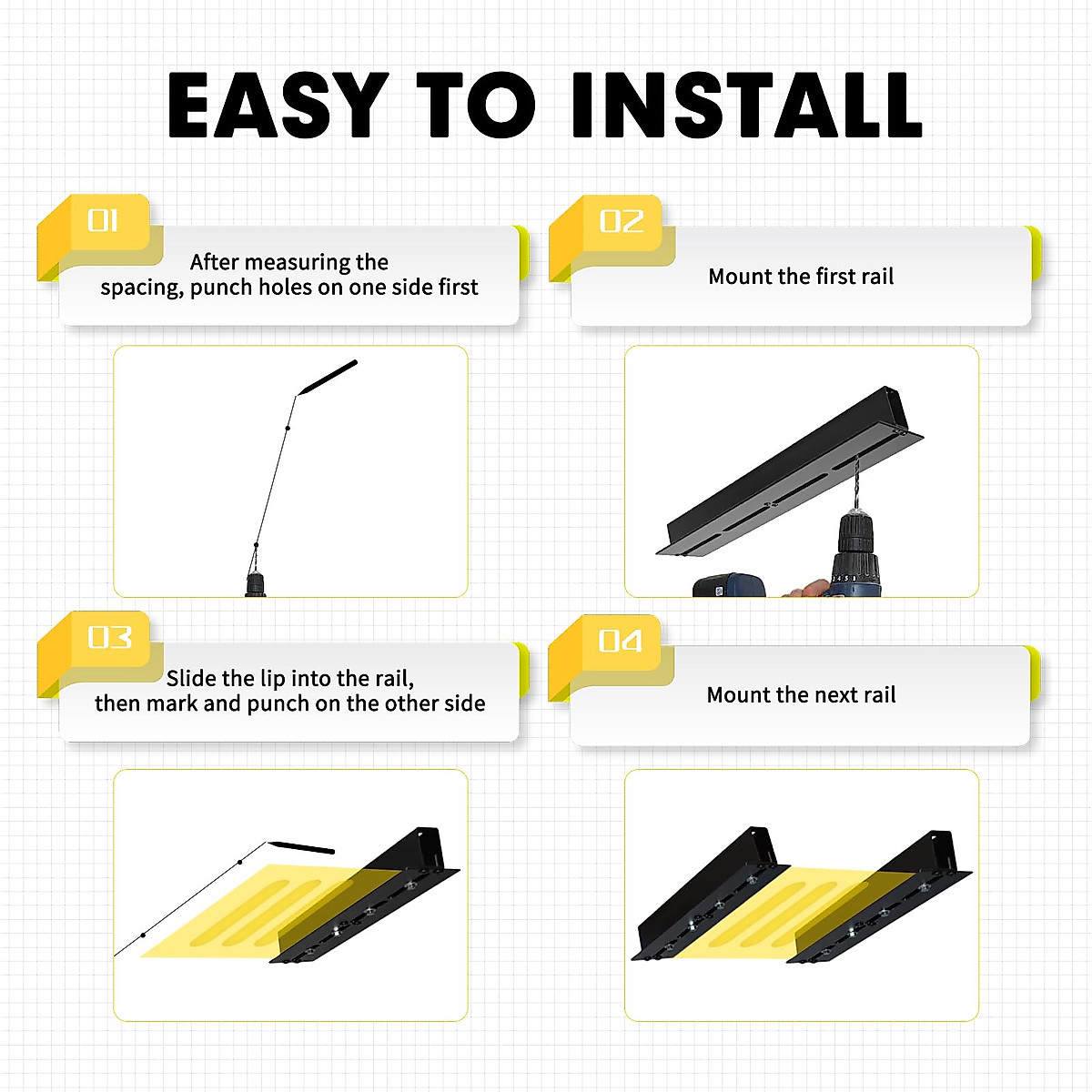 EASY TO INSTALL

01

After measuring the spacing, punch holes on one side first

02

Mount the first rail

03

Slide the lip into the rail, then mark and punch on the other side

04

Mount the next rail