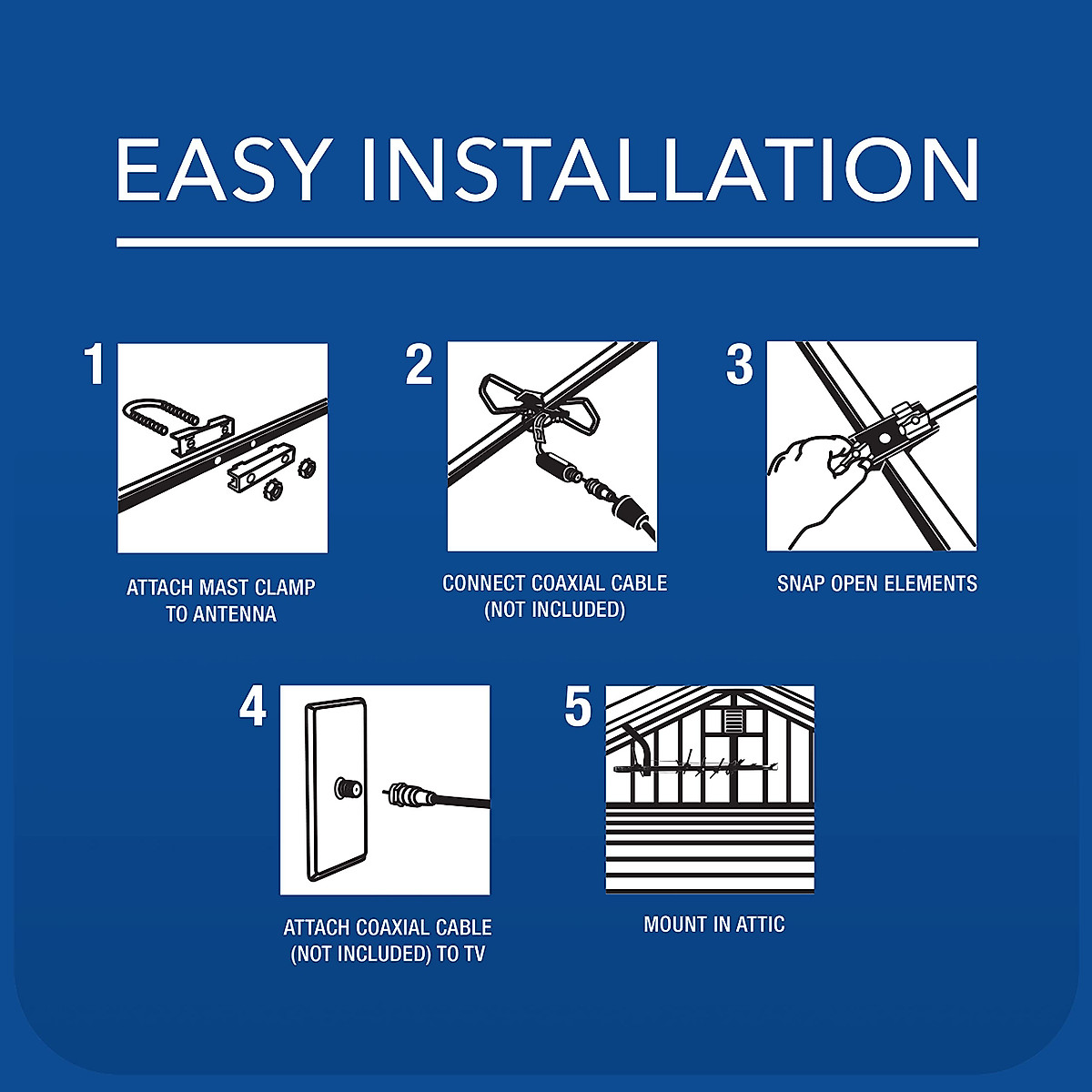 EASY INSTALLATION

1

ATTACH MAST CLAMP TO ANTENNA

2

CONNECT COAXIAL CABLE (NOT INCLUDED)

3

SNAP OPEN ELEMENTS

4

ATTACH COAXIAL CABLE (NOT INCLUDED) TO TV

5

MOUNT IN ATTIC