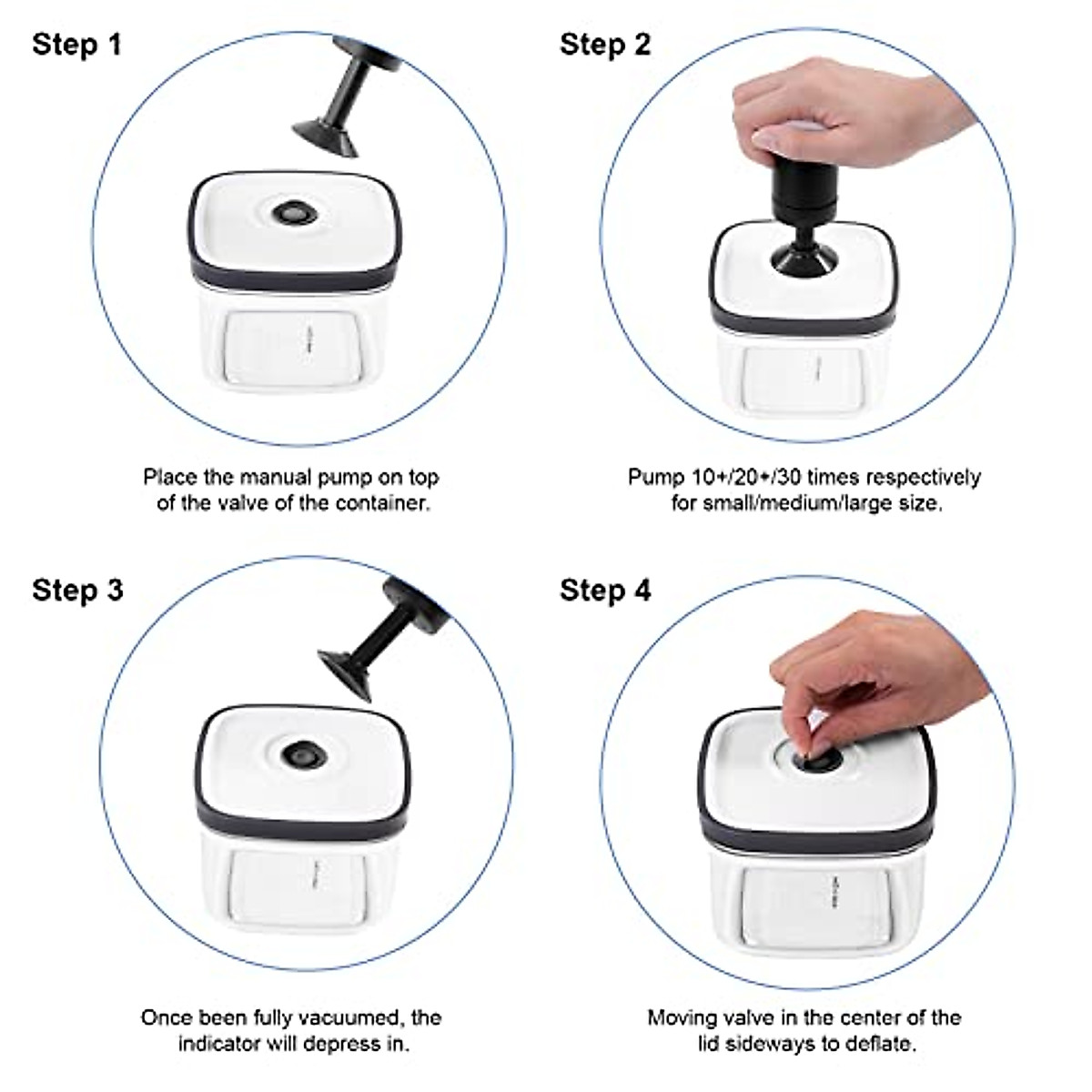 Step 1

Place the manual pump on top of the valve of the container.

Step 2

Pump 10+/20+/30 times respectively for small/medium/large size.

Step 3

Once been fully vacuumed, the indicator will depress in.

Step 4

Moving valve in the center of the lid sideways to deflate.