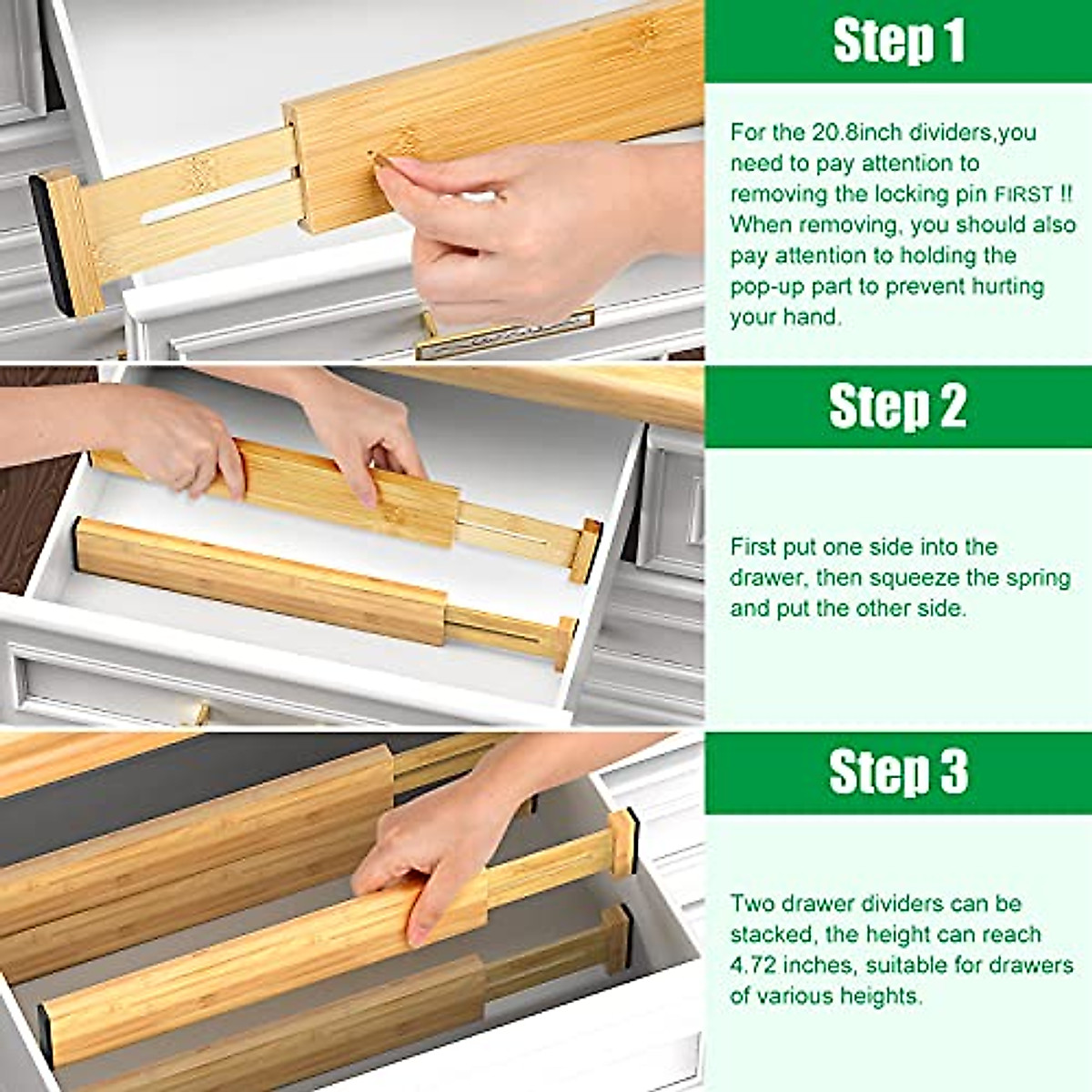 Step 1

For the 20.8inch dividers,you need to pay attention to removing the locking pin FIRST !! When removing, you should also pay attention to holding the pop-up part to prevent hurting your hand.

Step 2

First put one side into the drawer, then squeeze the spring and put the other side.

Step 3

Two drawer dividers can be stacked, the height can reach 4.72 inches, suitable for drawers of various heights.