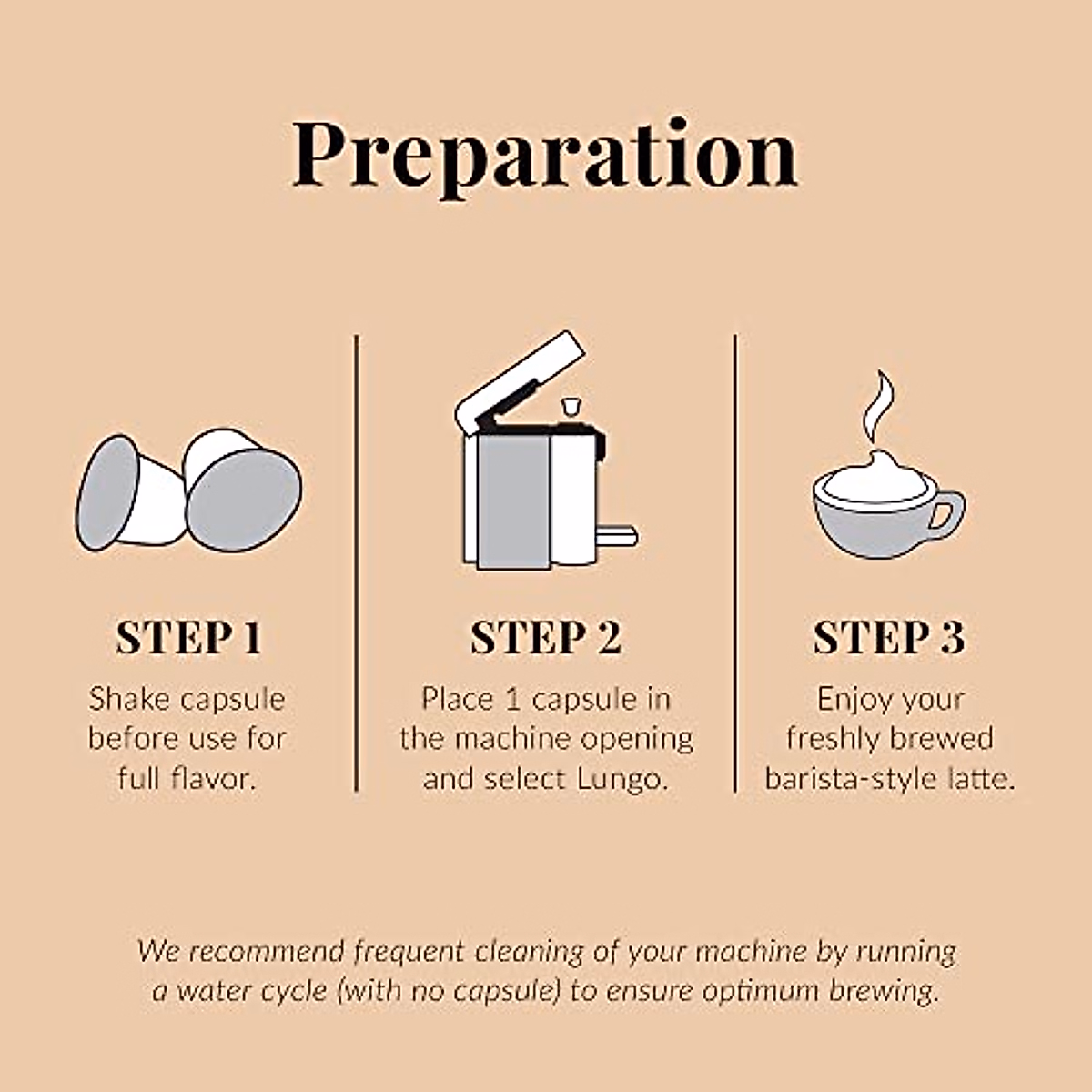 Preparation

STEP 1
Shake capsule before use for full flavor.

STEP 2
Place 1 capsule in the machine opening and select Lungo.

STEP 3
Enjoy your freshly brewed barista-style latte.

We recommend frequent cleaning of your machine by running a water cycle (with no capsule) to ensure optimum brewing.