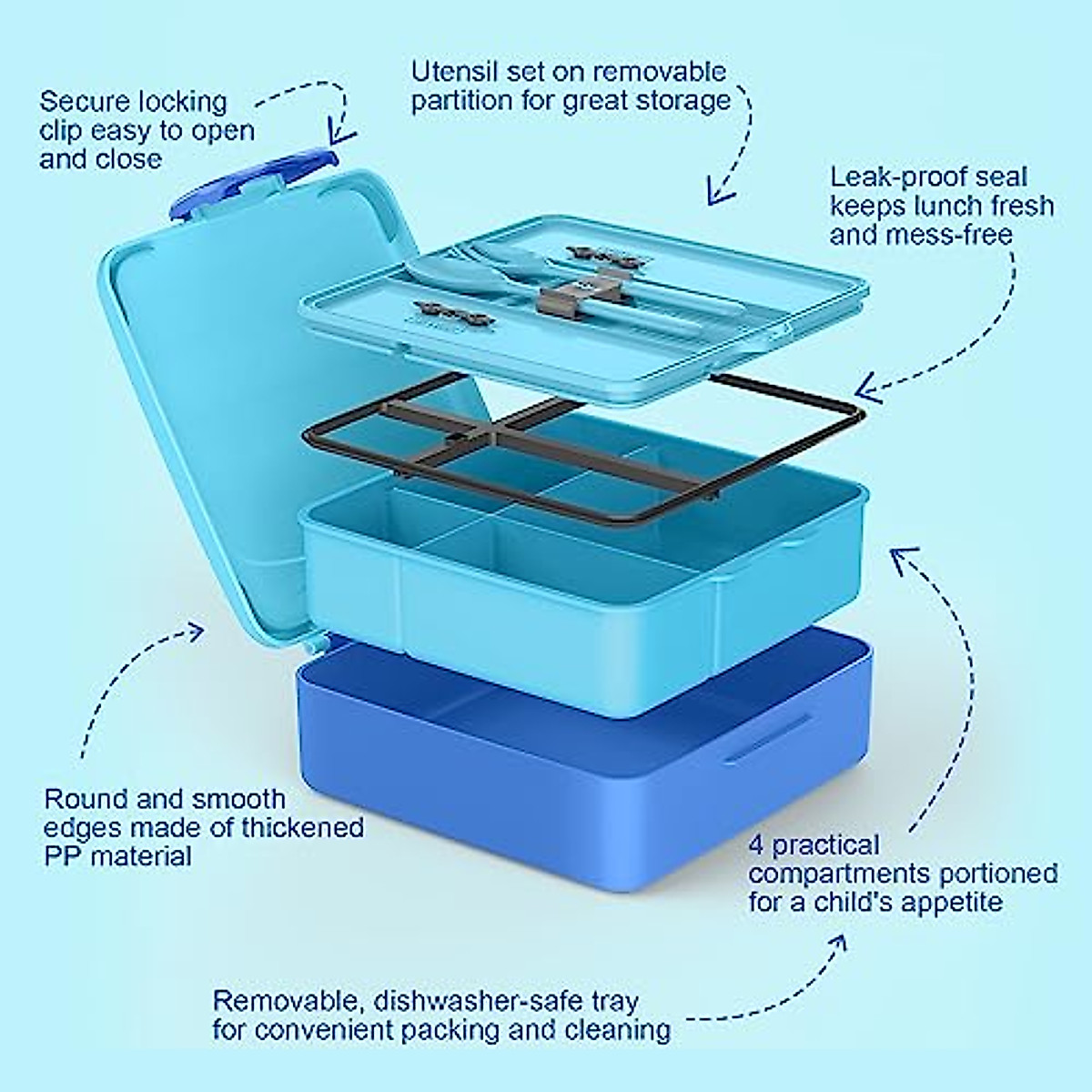 Secure locking clip easy to open and close

Utensil set on removable partition for great storage

Leak-proof seal keeps lunch fresh and mess-free

Round and smooth edges made of thickened PP material

4 practical compartments portioned for a child's appetite

Removable, dishwasher-safe tray for convenient packing and cleaning