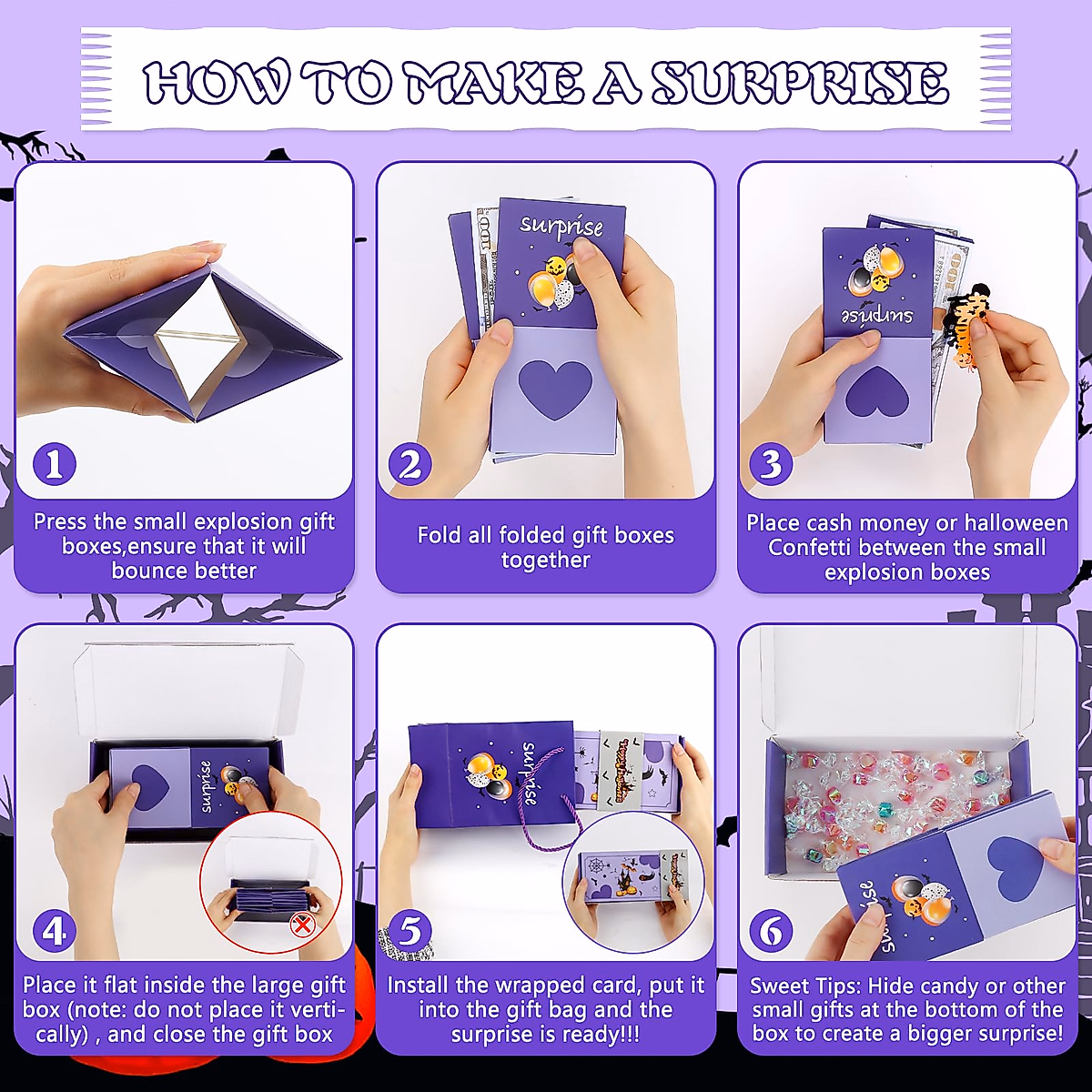 HOW TO MAKE A SURPRISE

1
Press the small explosion gift boxes,ensure that it will bounce better

surprise
2
Fold all folded gift boxes together

surprise
3
Place cash money or halloween Confetti between the small explosion boxes

surprise
4
Place it flat inside the large gift box (note: do not place it vertically) , and close the gift box

surprise
5
Install the wrapped card, put it into the gift bag and the surprise is ready!!!

6
Sweet Tips: Hide candy or other small gifts at the bottom of the box to create a bigger surprise!