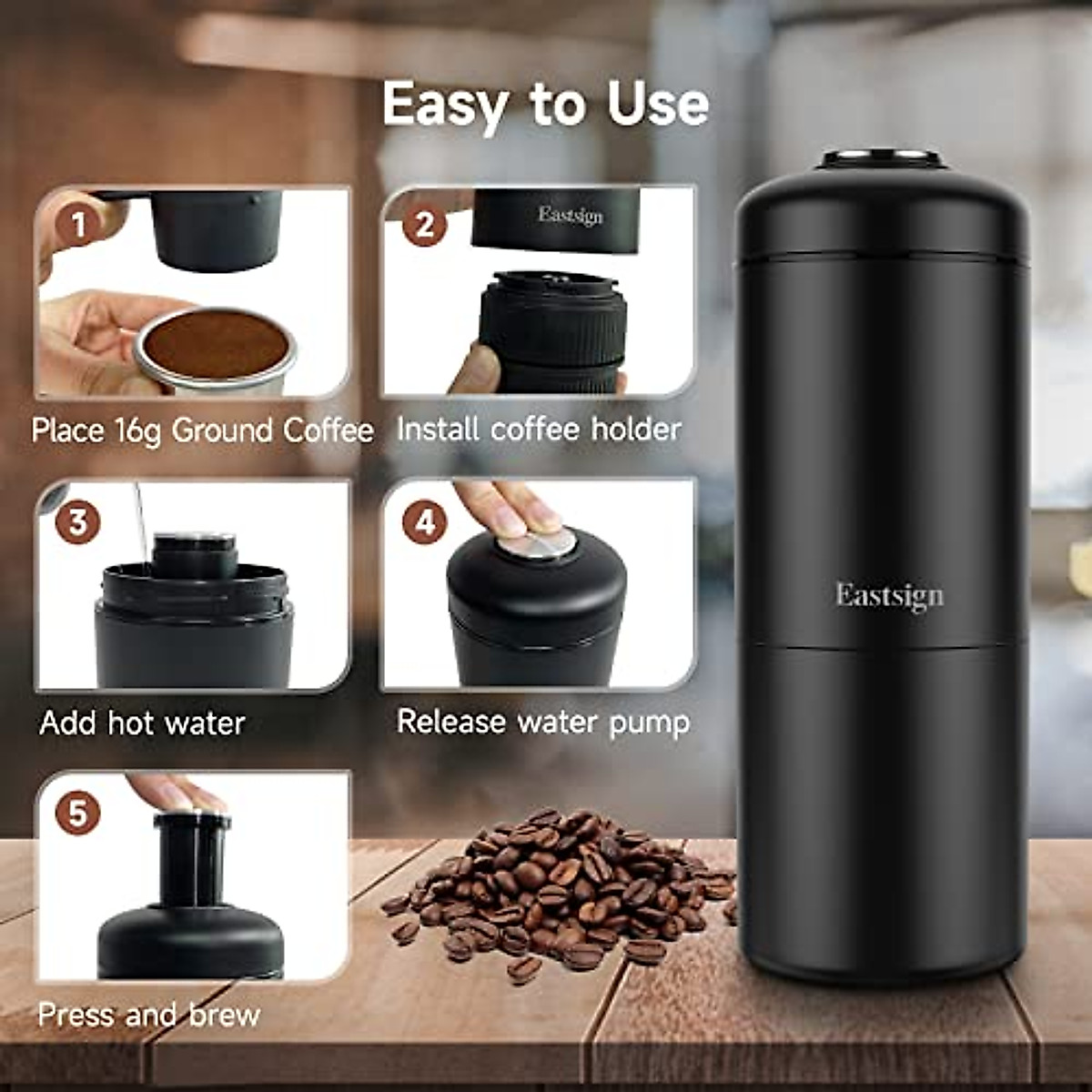 Easy to Use

1

Place 16g Ground Coffee

2

Eastsign

Install coffee holder

3

Add hot water

4

Release water pump

5

Press and brew

Eastsign