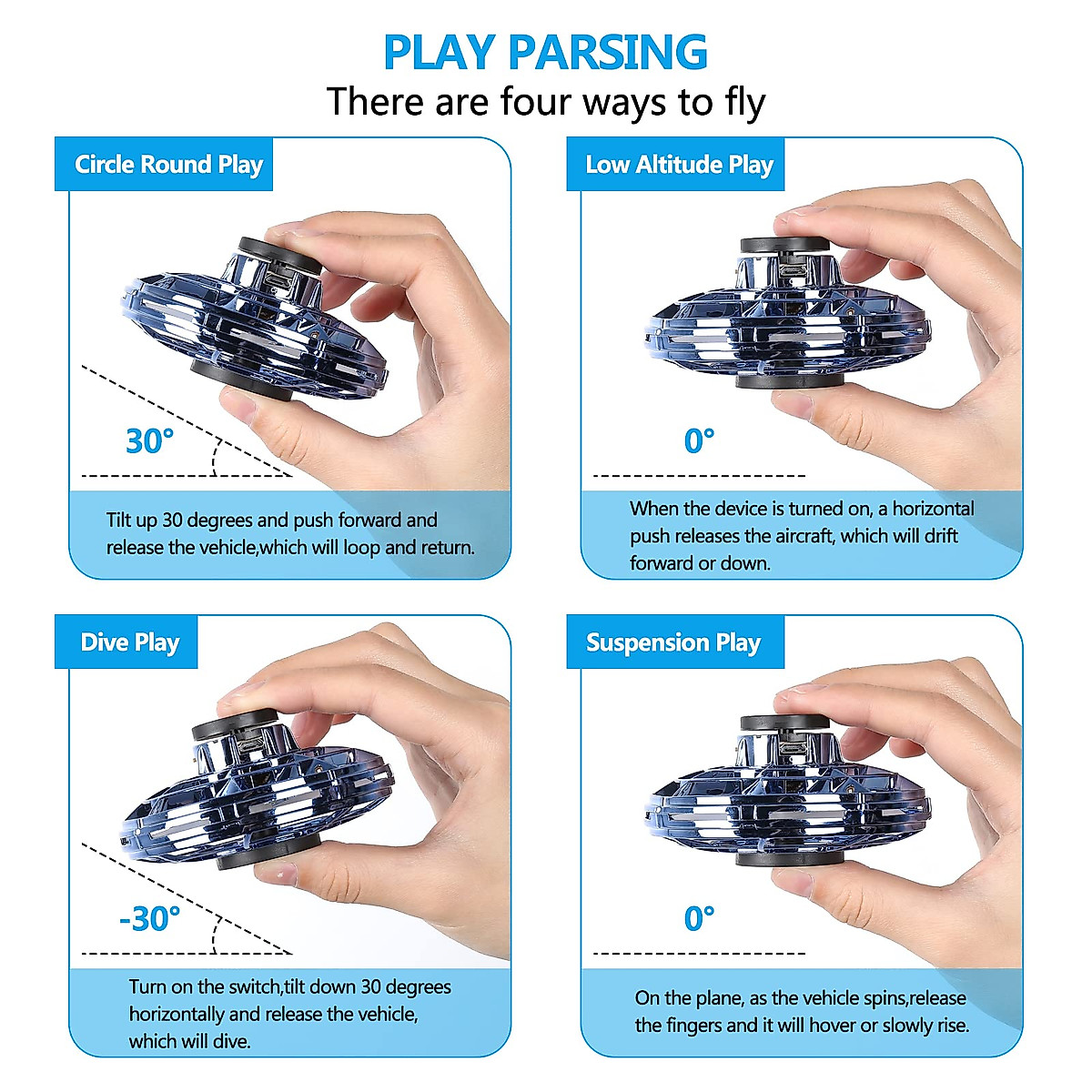 PLAY PARSING
There are four ways to fly

Circle Round Play

30°

Tilt up 30 degrees and push forward and release the vehicle,which will loop and return.

Low Altitude Play

0°

When the device is turned on, a horizontal push releases the aircraft, which will drift forward or down.

Dive Play

-30°

Turn on the switch,tilt down 30 degrees horizontally and release the vehicle, which will dive.

Suspension Play

0°

On the plane, as the vehicle spins,release the fingers and it will hover or slowly rise.