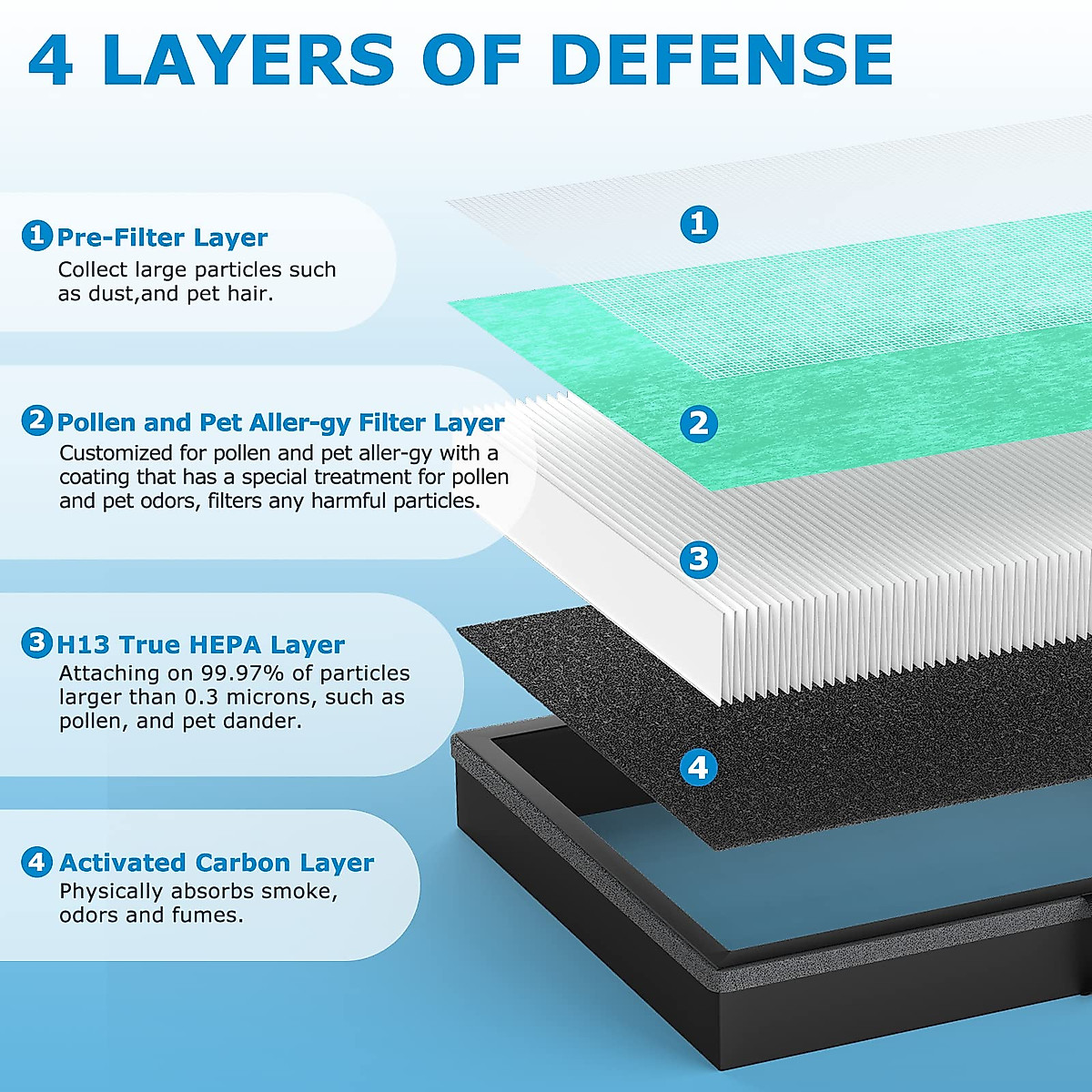 4 LAYERS OF DEFENSE

1 Pre-Filter Layer
Collect large particles such as dust,and pet hair.

2 Pollen and Pet Aller-gy Filter Layer
Customized for pollen and pet aller-gy with a coating that has a special treatment for pollen and pet odors, filters any harmful particles.

3 H13 True HEPA Layer
Attaching on 99.97% of particles larger than 0.3 microns, such as pollen, and pet dander.

4 Activated Carbon Layer
Physically absorbs smoke, odors and fumes.

1

2

3

4