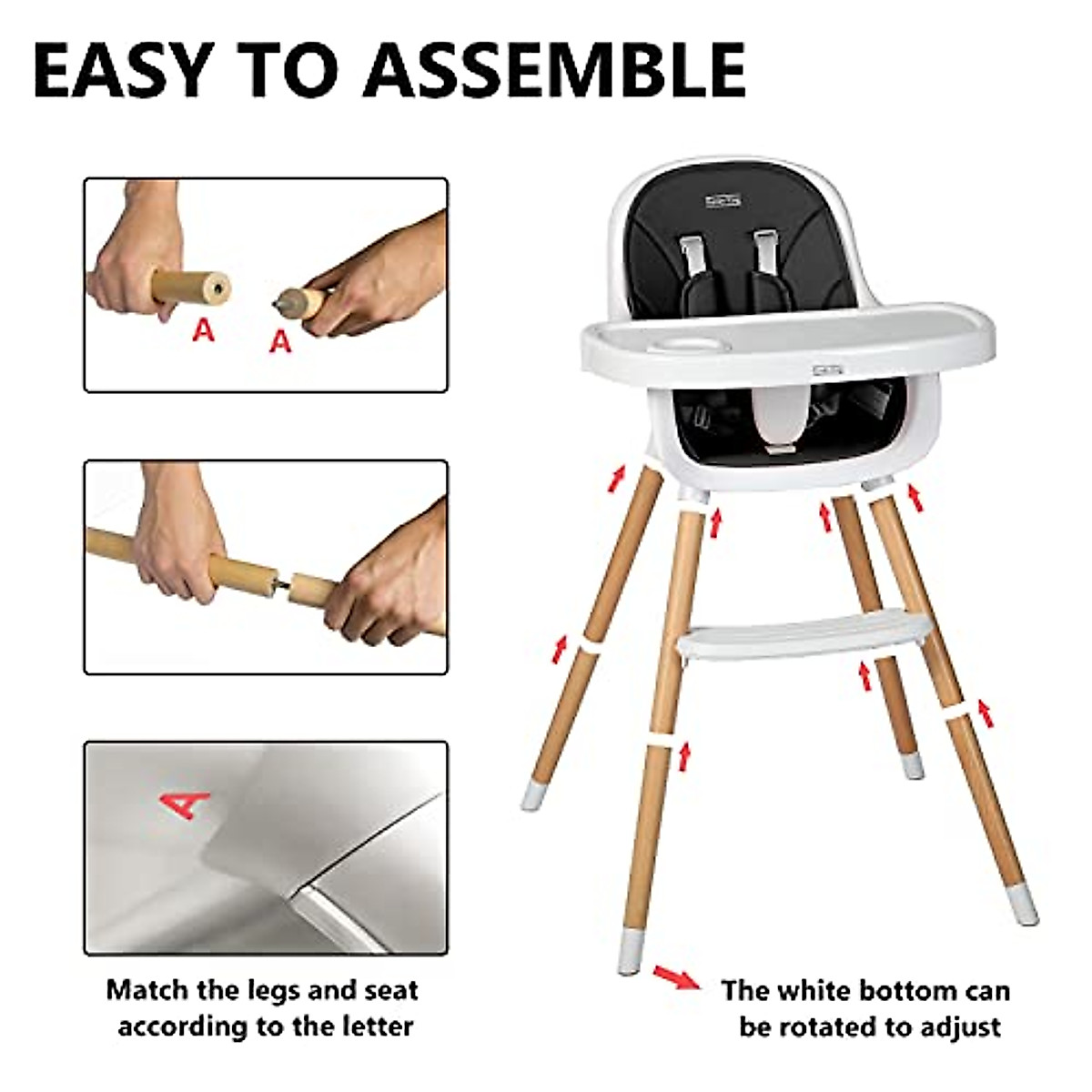 EASY TO ASSEMBLE

A A

A

Match the legs and seat according to the letter

The white bottom can be rotated to adjust