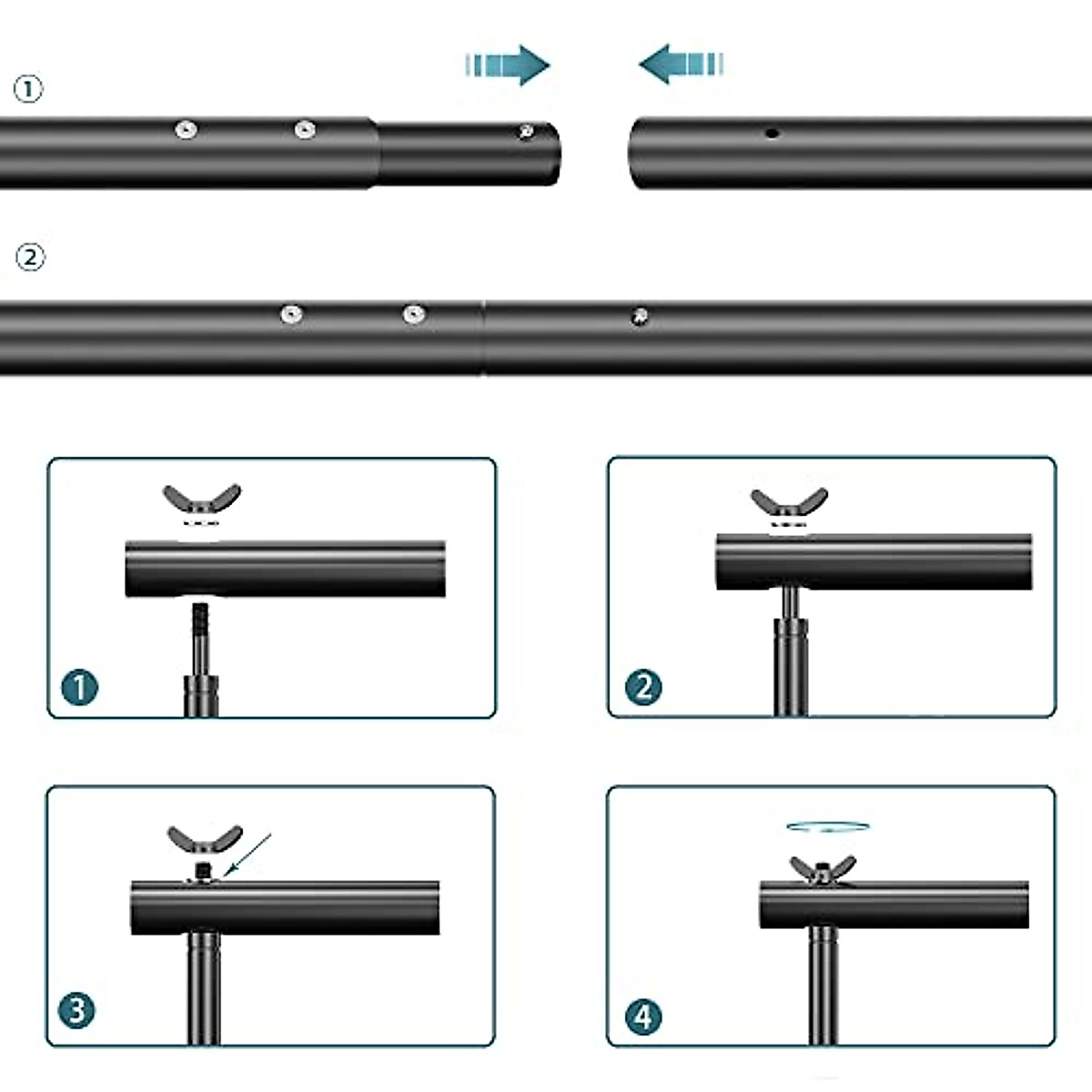 ①

②

1

2

3

4