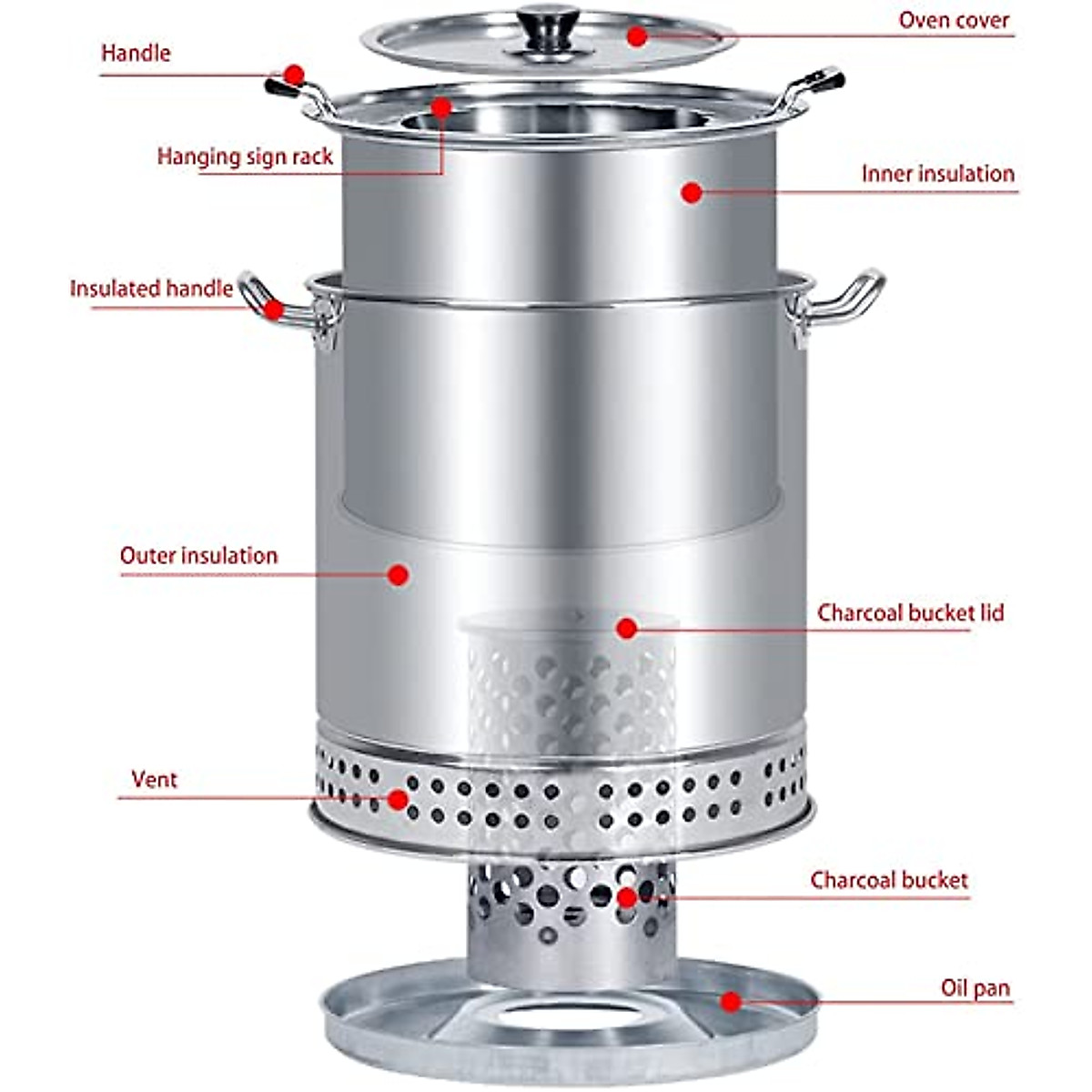 Oven cover

Handle

Hanging sign rack

Inner insulation

Insulated handle

Outer insulation

Charcoal bucket lid

Vent

Charcoal bucket

Oil pan