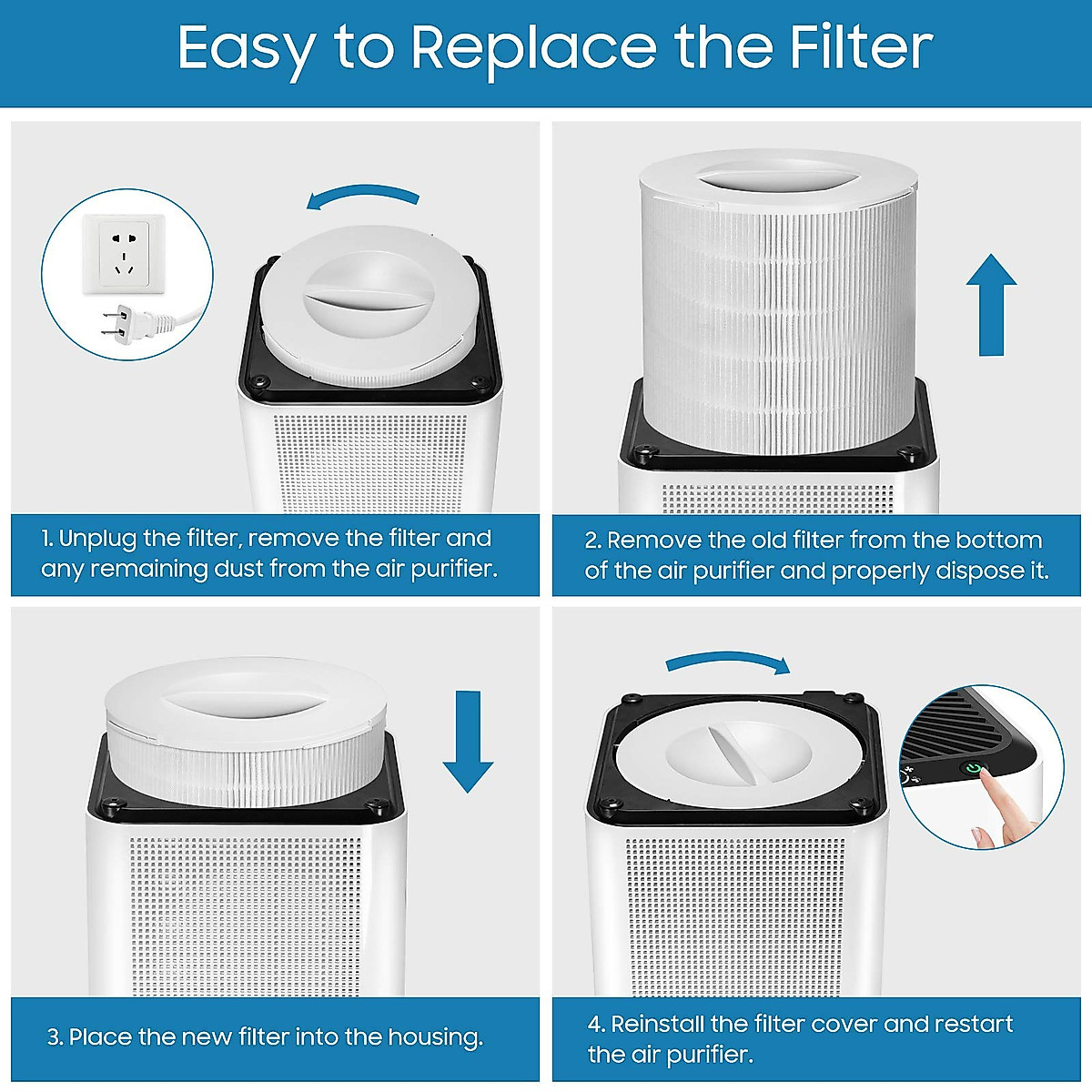 Easy to Replace the Filter

1. Unplug the filter, remove the filter and any remaining dust from the air purifier.

2. Remove the old filter from the bottom of the air purifier and properly dispose it.

3. Place the new filter into the housing.

4. Reinstall the filter cover and restart the air purifier.