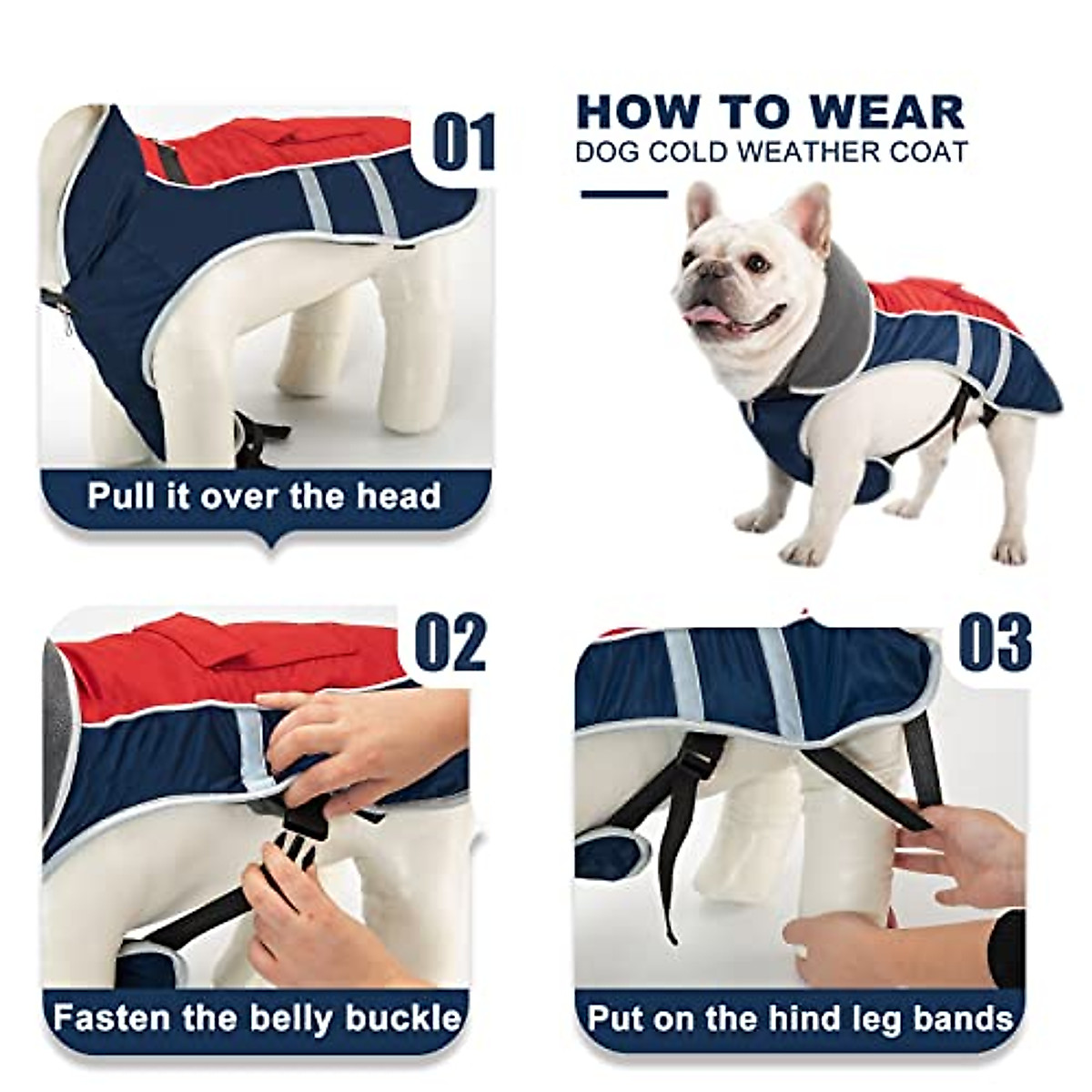 01

Pull it over the head

HOW TO WEAR
DOG COLD WEATHER COAT

02

Fasten the belly buckle

03

Put on the hind leg bands