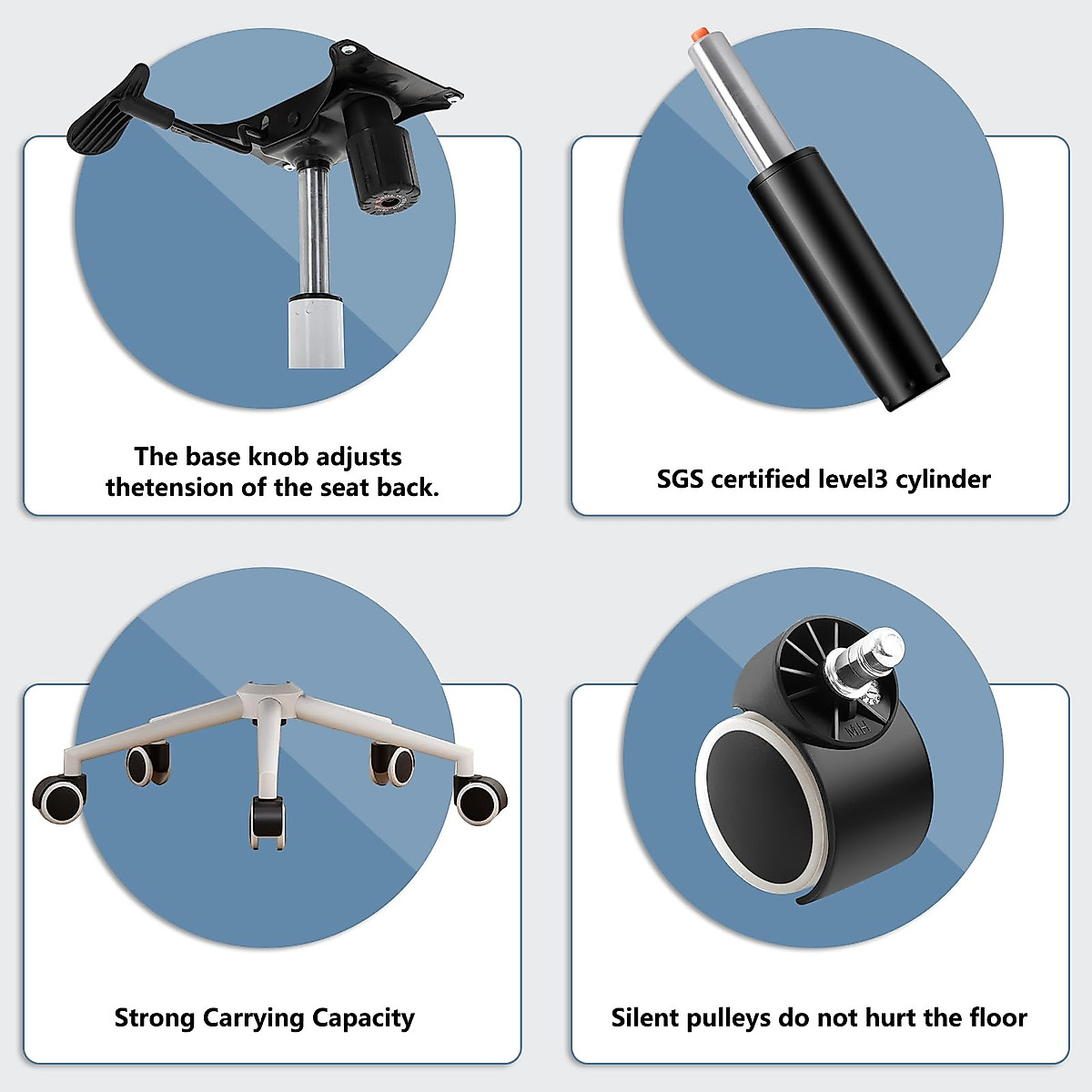 The base knob adjusts thetension of the seat back.

SGS certified level3 cylinder

Strong Carrying Capacity

Silent pulleys do not hurt the floor