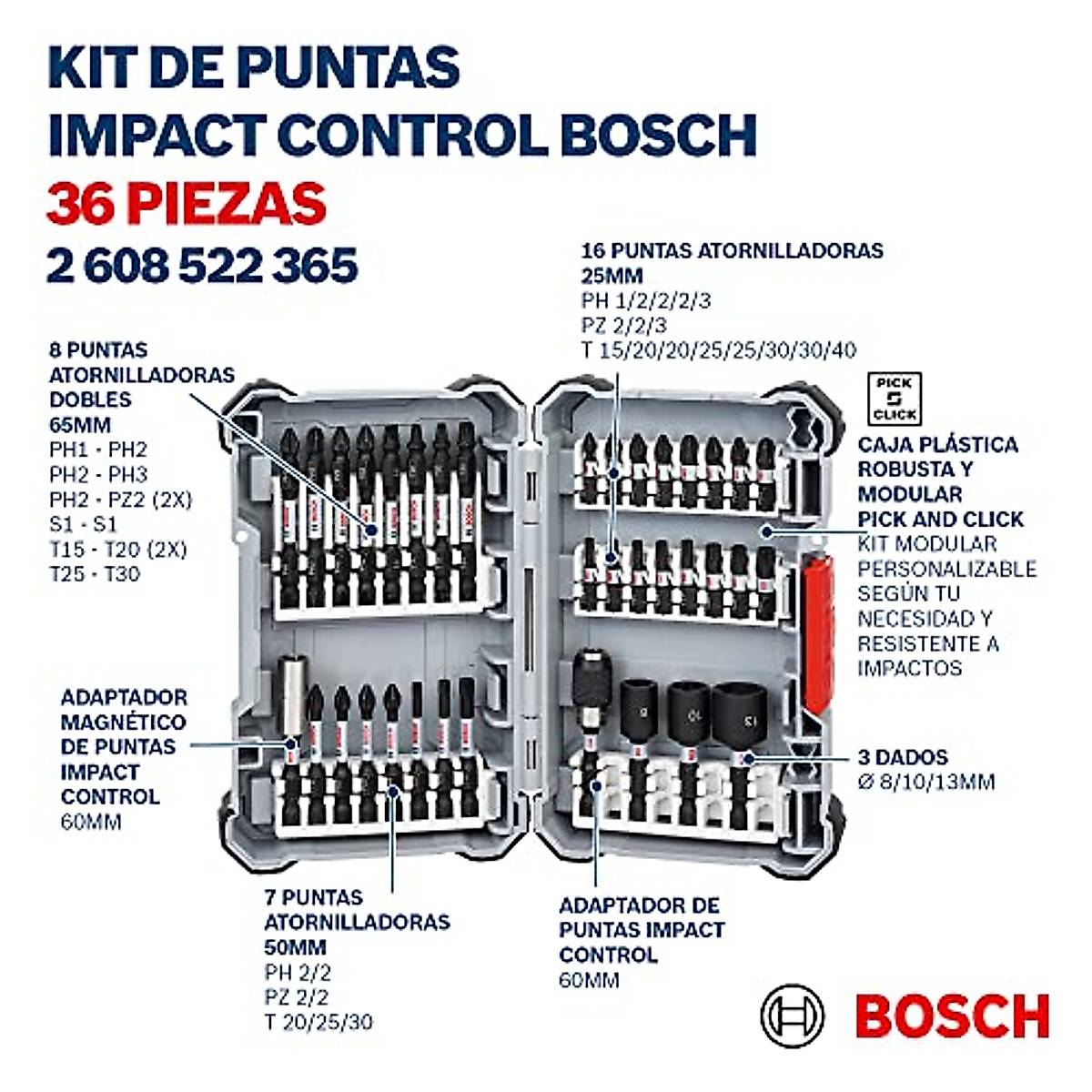 KIT DE PUNTAS
IMPACT CONTROL BOSCH
36 PIEZAS
2 608 522 365

16 PUNTAS ATORNILLADORAS
25MM
PH 1/2/2/2/3
PZ 2/2/3
T 15/20/20/25/25/30/30/40

8 PUNTAS
ATORNILLADORAS
DOBLES
65MM
PH1 - PH2
PH2 - PH3
PH2 - PZ2 (2X)
S1 - S1
T15 - T20 (2X)
T25 - T30

PICK & CLICK

CAJA PLÁSTICA
ROBUSTA Y
MODULAR
PICK AND CLICK
KIT MODULAR
PERSONALIZABLE
SEGÚN TU
NECESIDAD Y
RESISTENTE A
IMPACTOS

ADAPTADOR
MAGNÉTICO
DE PUNTAS
IMPACT
CONTROL
60MM

3 DADOS
Ø 8/10/13MM

7 PUNTAS
ATORNILLADORAS
50MM
PH 2/2
PZ 2/2
T 20/25/30

ADAPTADOR DE
PUNTAS IMPACT
CONTROL
60MM

BOSCH