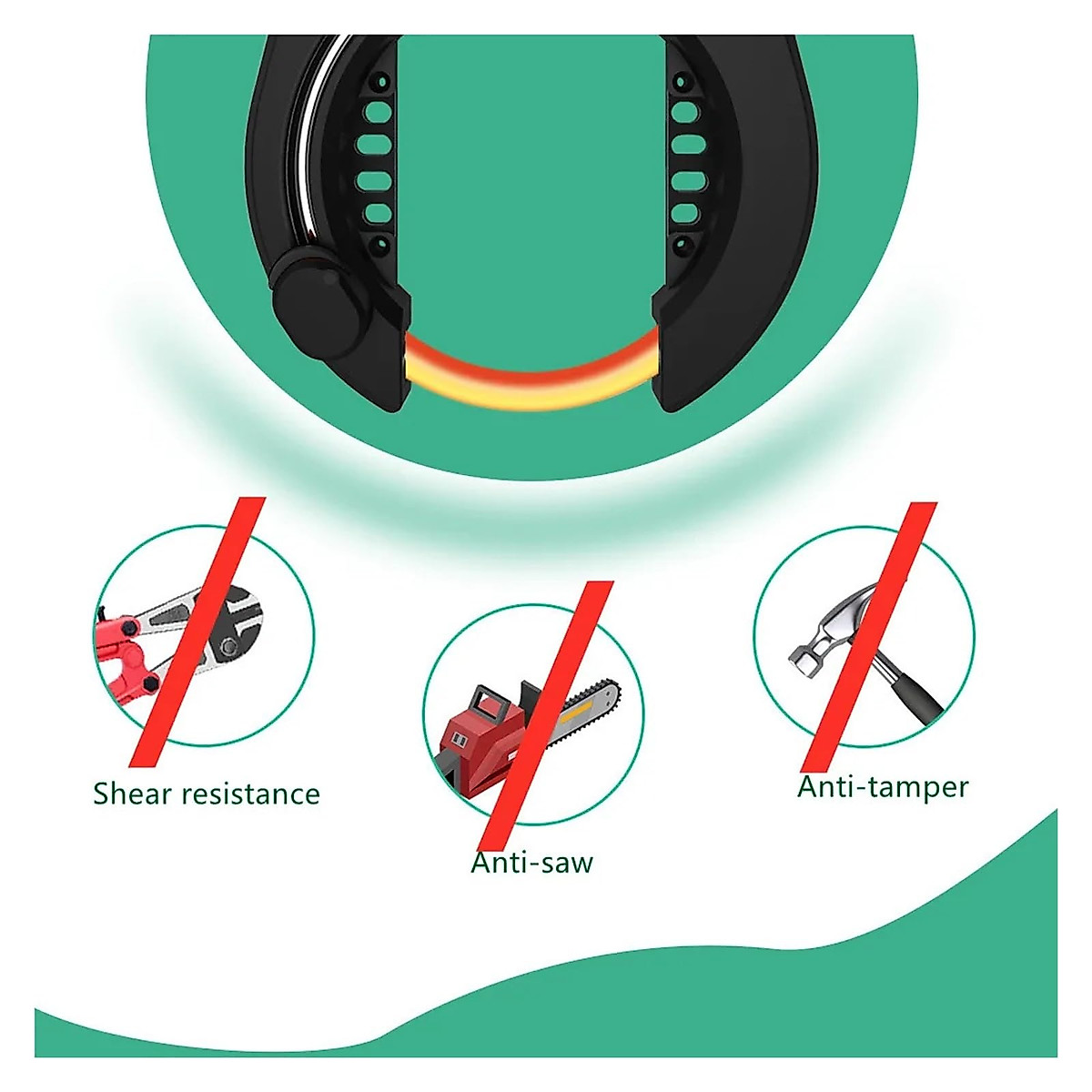 Shear resistance

Anti-saw

Anti-tamper