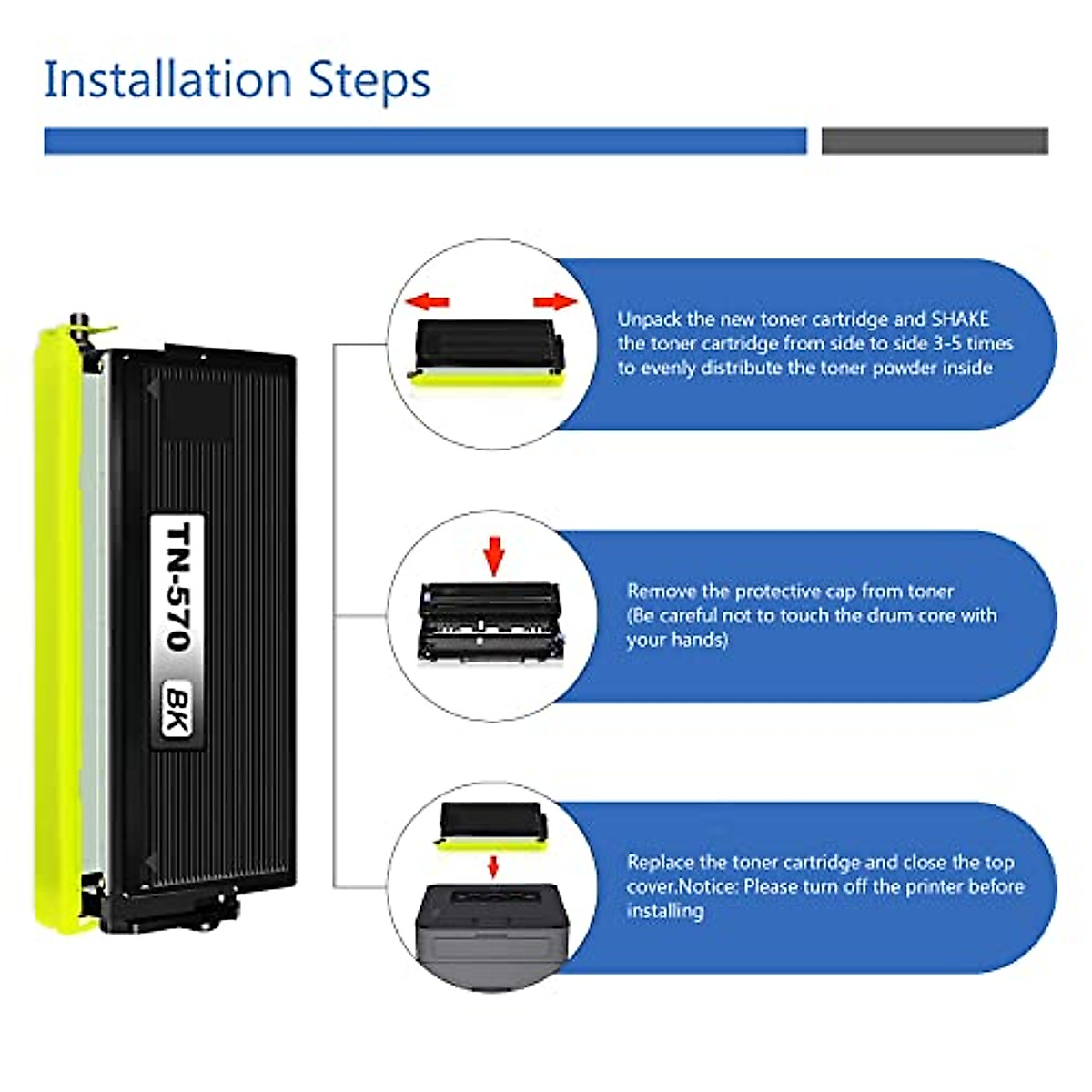 Installation Steps

TN-570
BK

Unpack the new toner cartridge and SHAKE the toner cartridge from side to side 3-5 times to evenly distribute the toner powder inside

Remove the protective cap from toner (Be careful not to touch the drum core with your hands)

Replace the toner cartridge and close the top cover.Notice: Please turn off the printer before installing