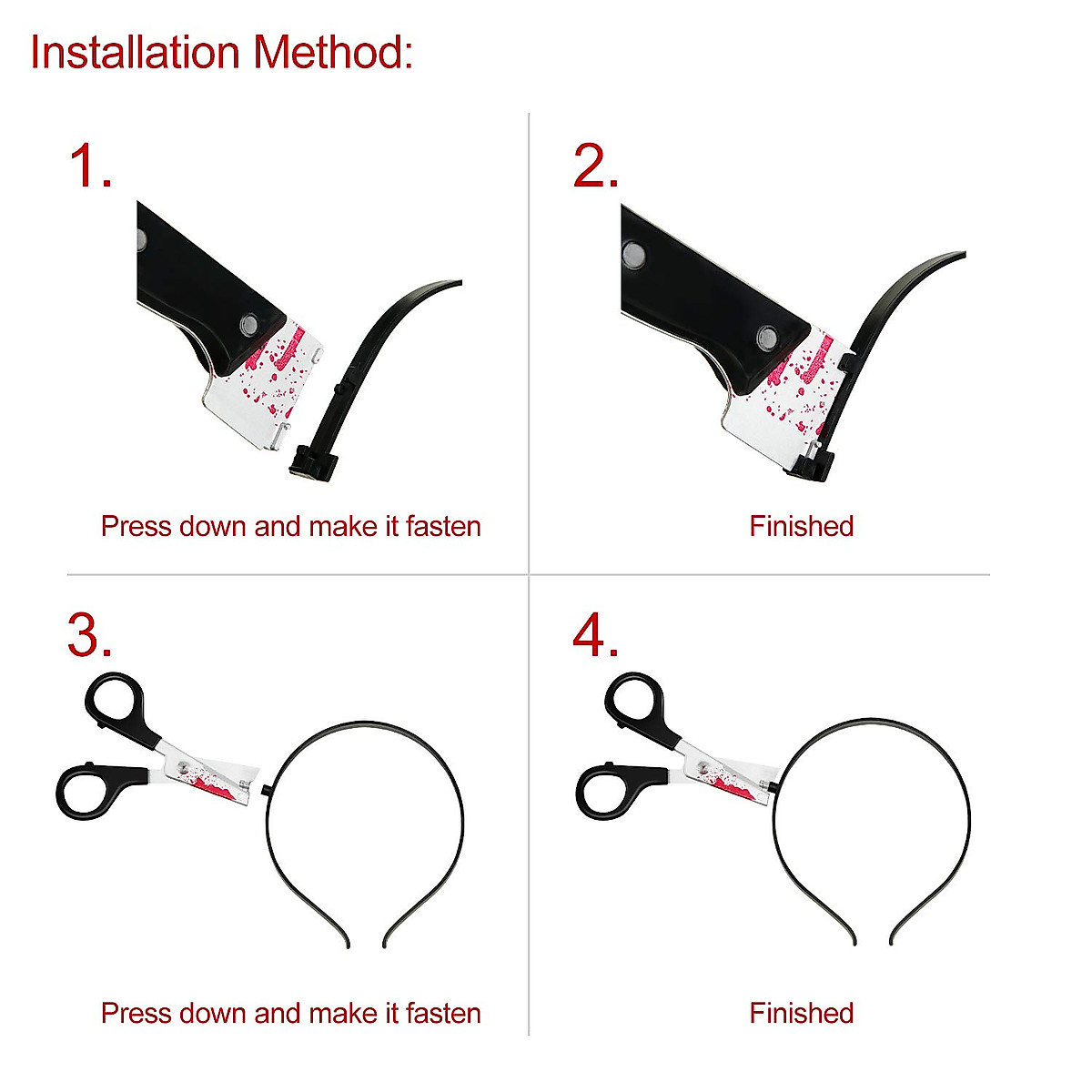 Installation Method:

1.

Press down and make it fasten

2.

Finished

3.

Press down and make it fasten

4.

Finished