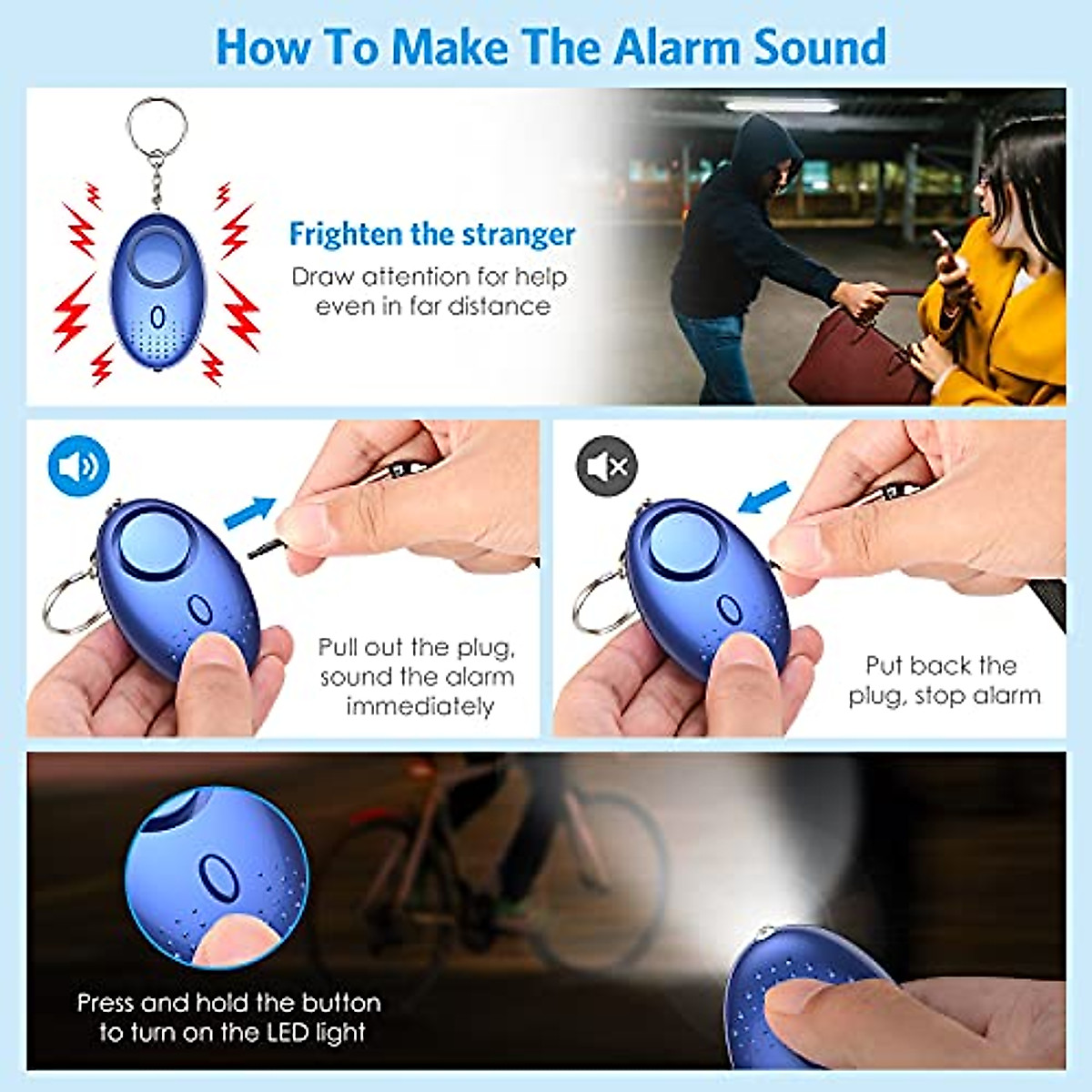 How To Make The Alarm Sound

Frighten the stranger

Draw attention for help even in far distance

Pull out the plug, sound the alarm immediately

Put back the plug, stop alarm

Press and hold the button to turn on the LED light